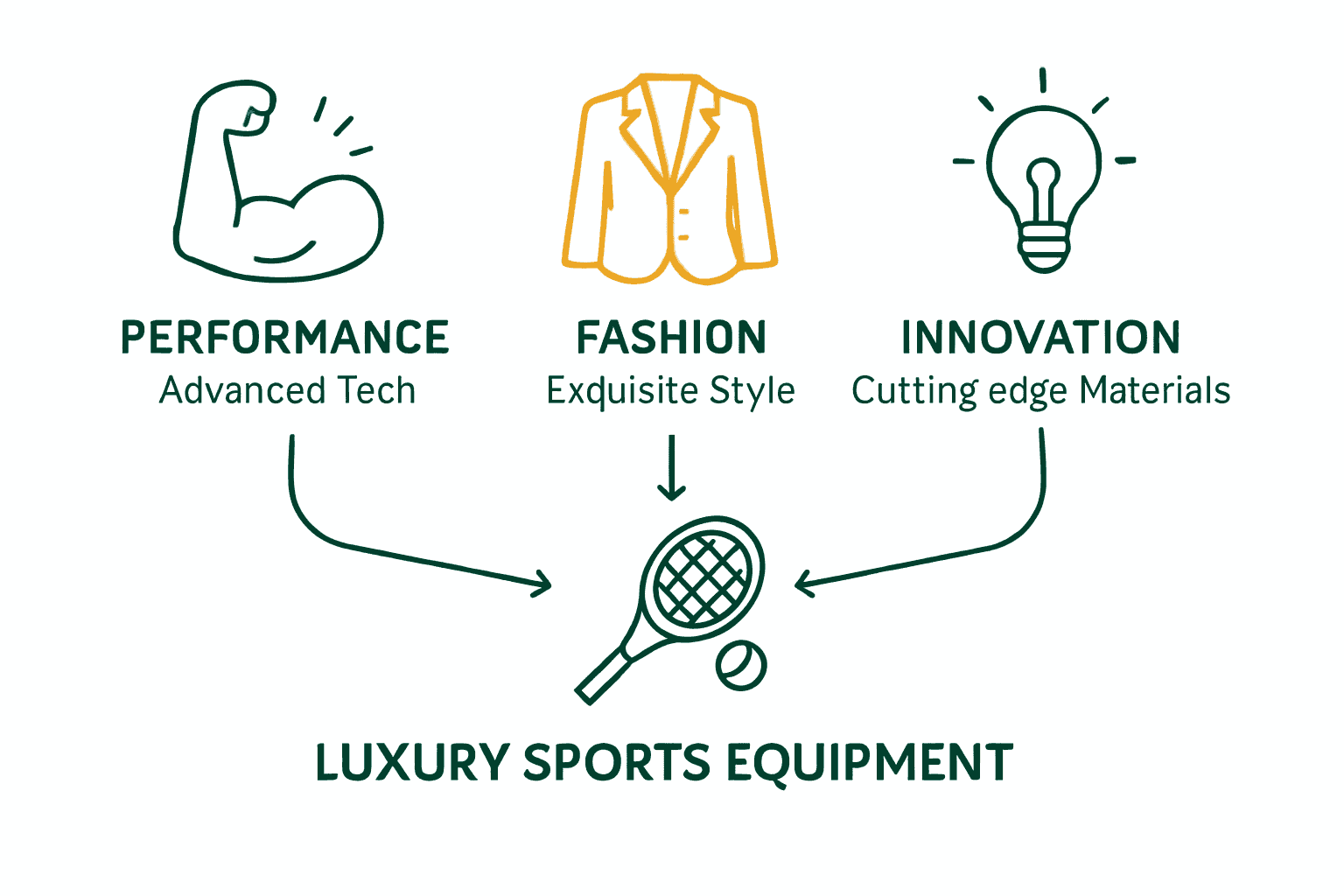 PERFORMANCE
Advanced Tech

FASHION
Exquisite Style

INNOVATION
Cutting edge Materials

LUXURY SPORTS EQUIPMENT