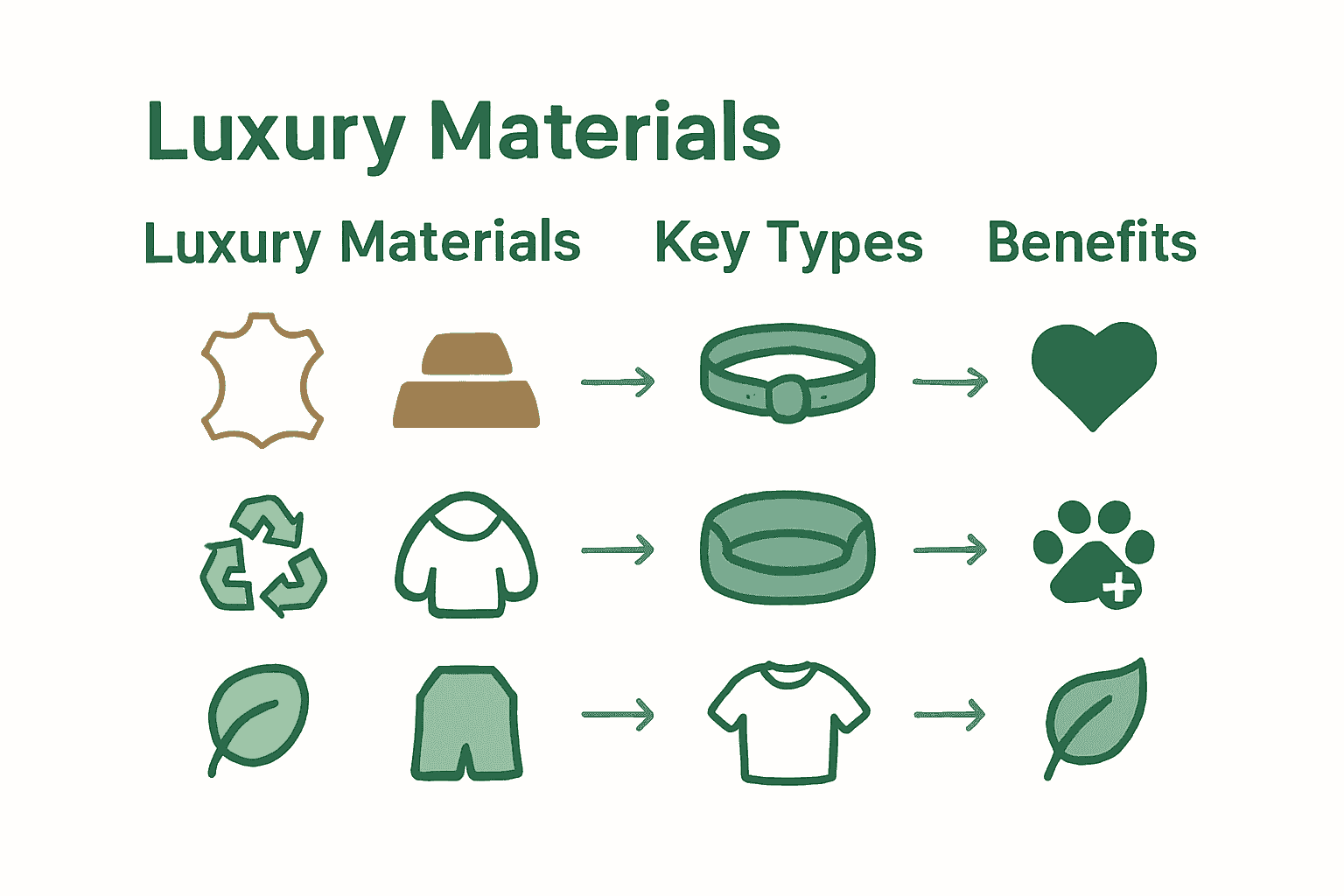 Luxury Materials

Luxury Materials Key Types Benefits