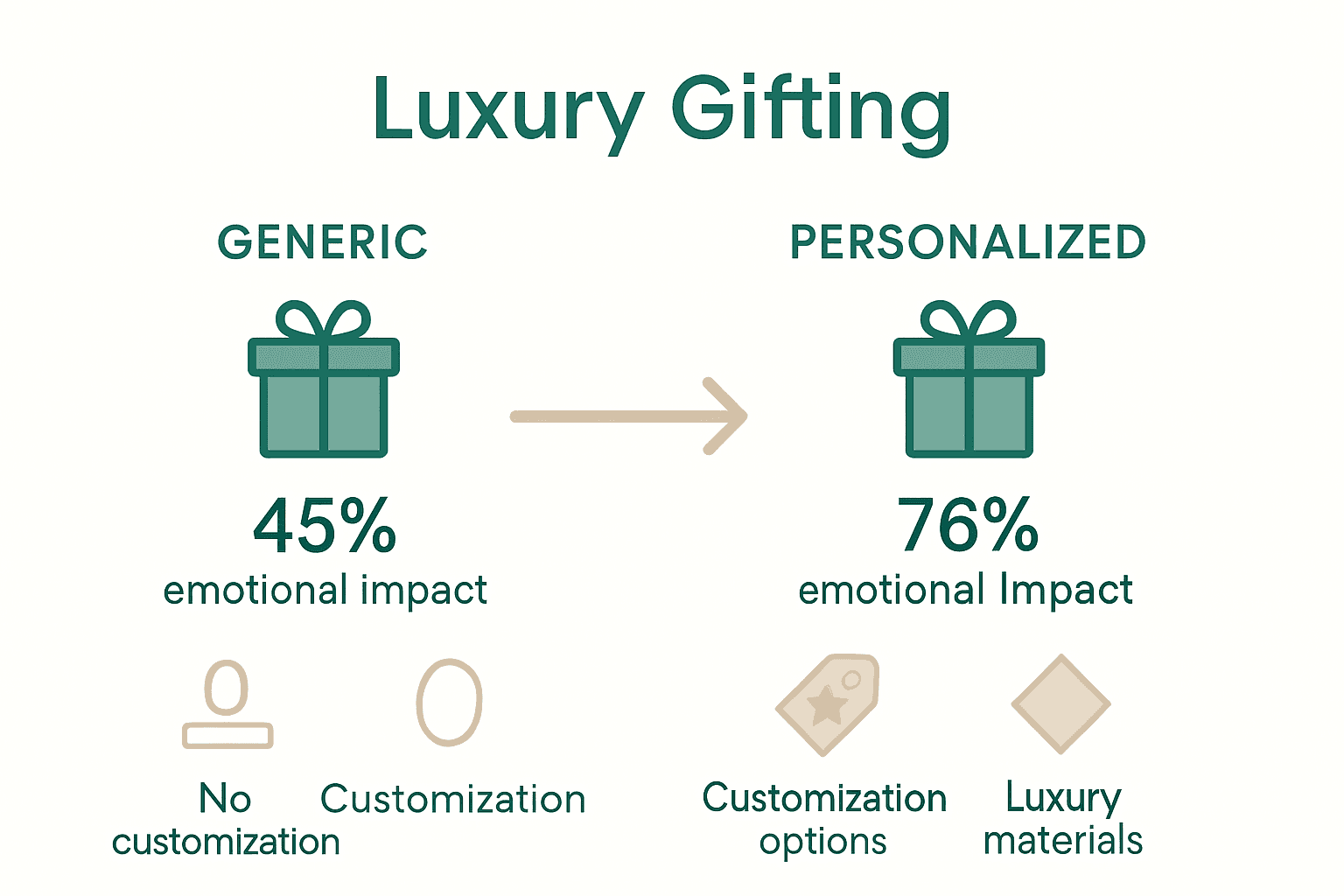 Luxury Gifting

GENERIC

45%
emotional impact

No customization

Customization

PERSONALIZED

76%
emotional Impact

Customization options

Luxury materials