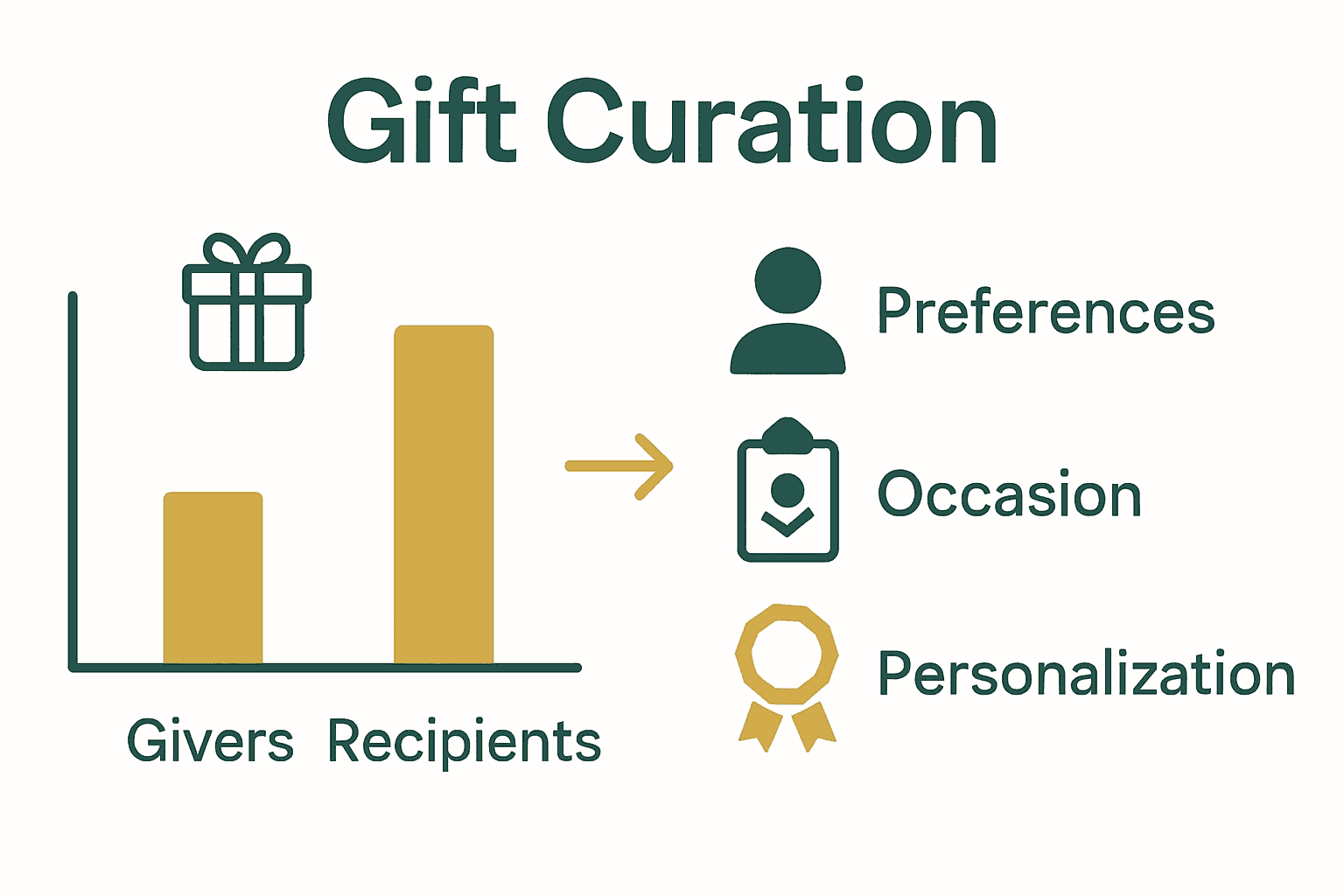 Gift Curation

Givers Recipients

Preferences

Occasion

Personalization