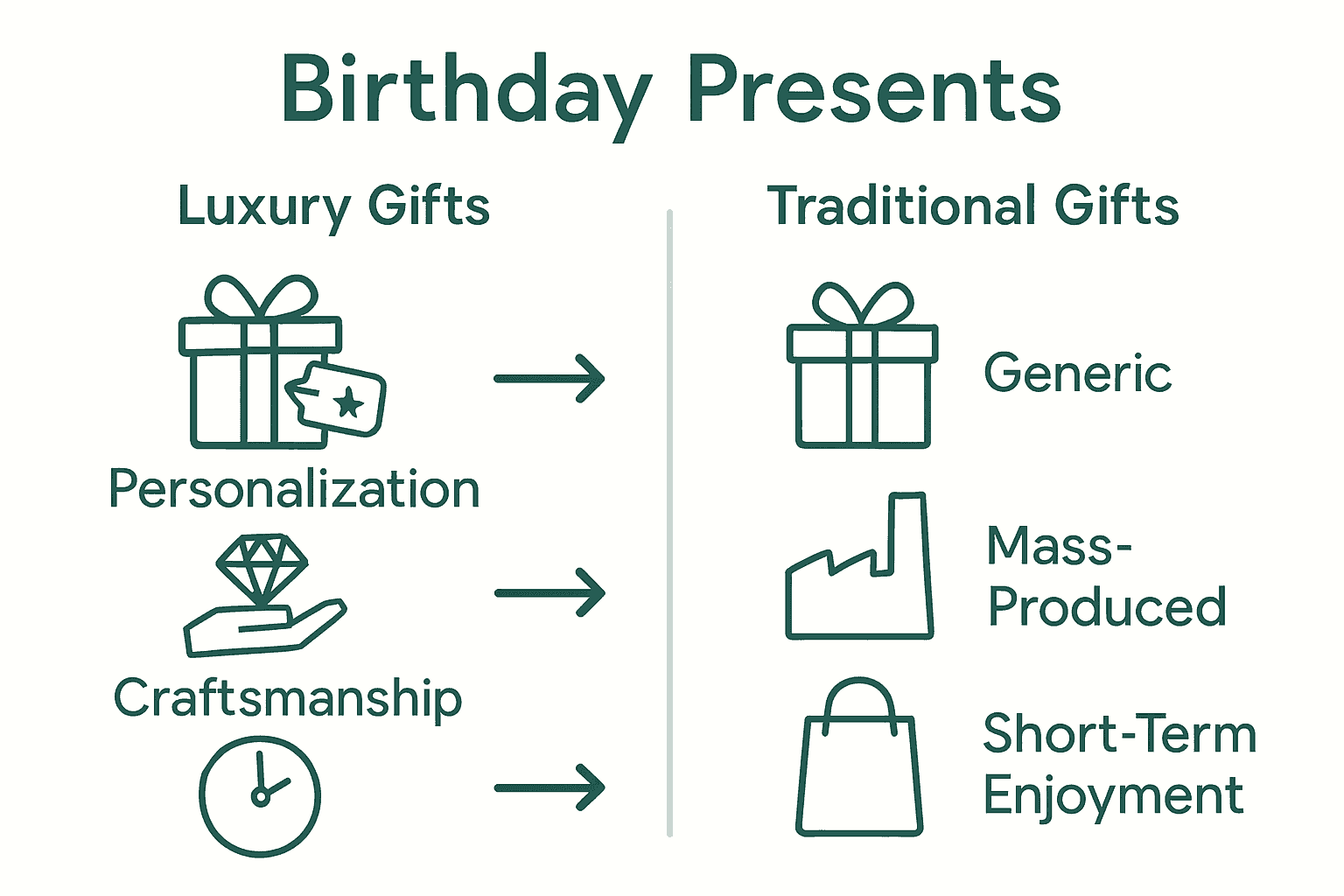 Birthday Presents

Luxury Gifts

Personalization

Craftsmanship

Traditional Gifts

Generic

Mass-Produced

Short-Term Enjoyment