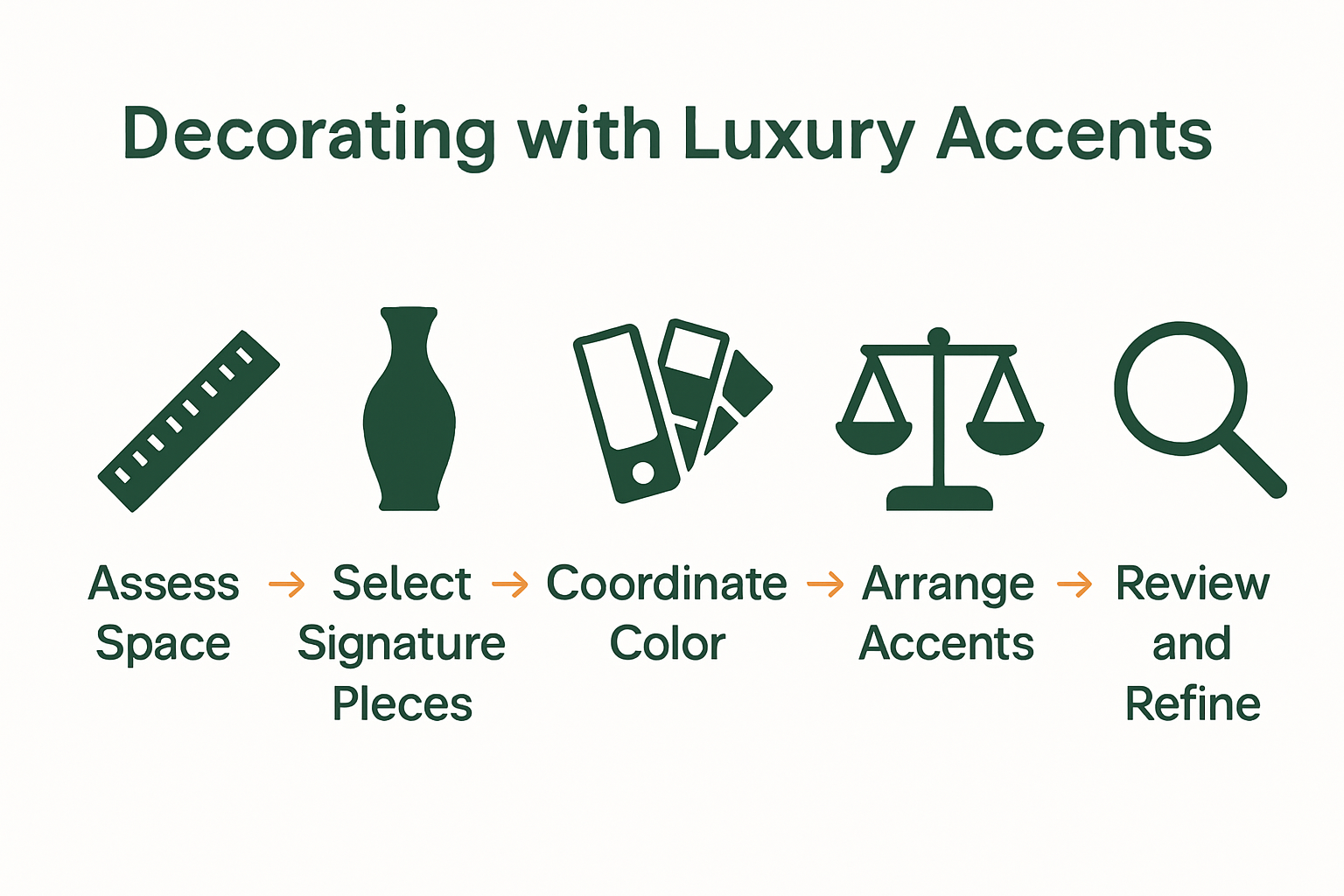 Decorating with Luxury Accents

Assess Space → Select Signature Pieces → Coordinate Color → Arrange Accents → Review and Refine