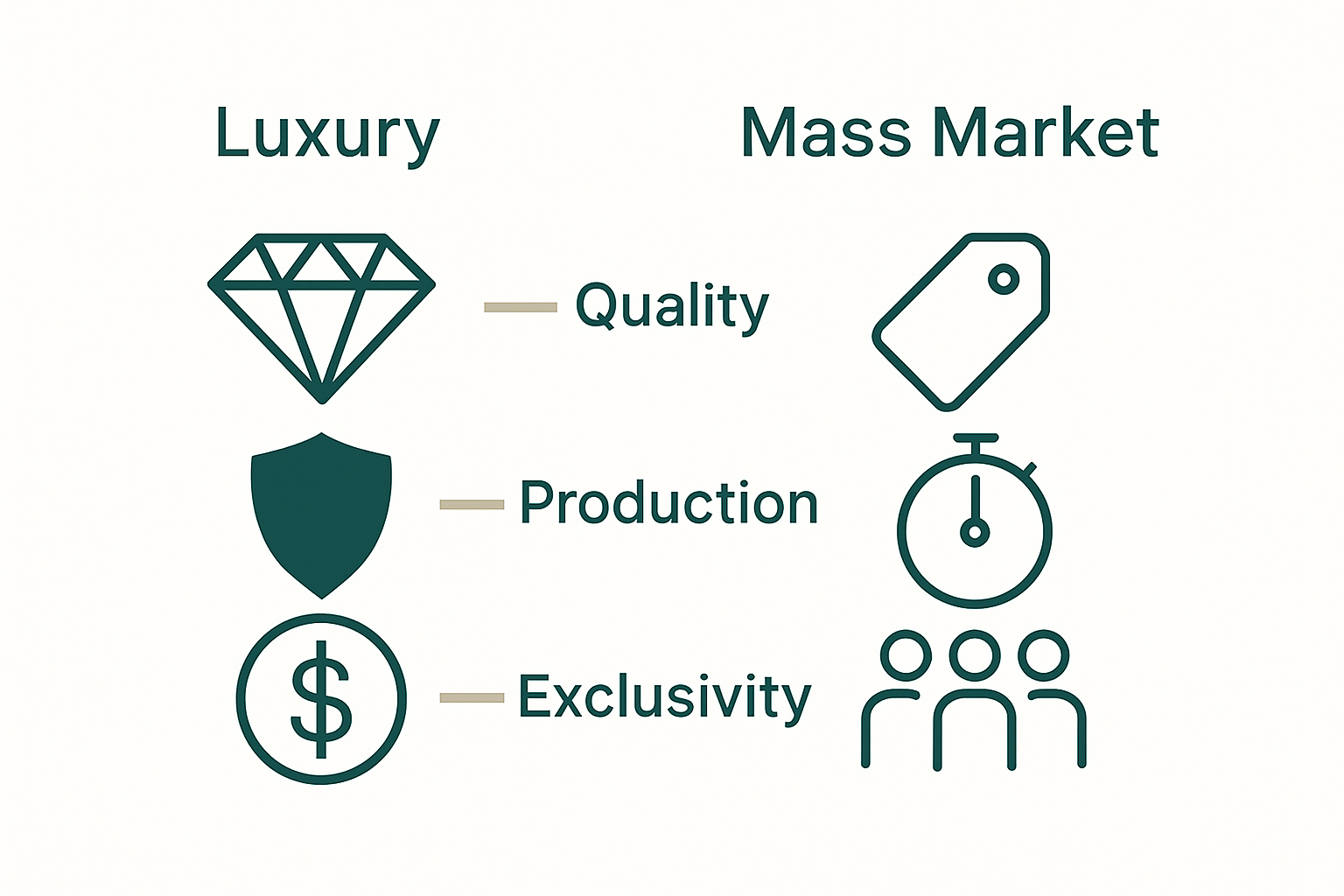 Luxury

Mass Market

Quality

Production

$

Exclusivity