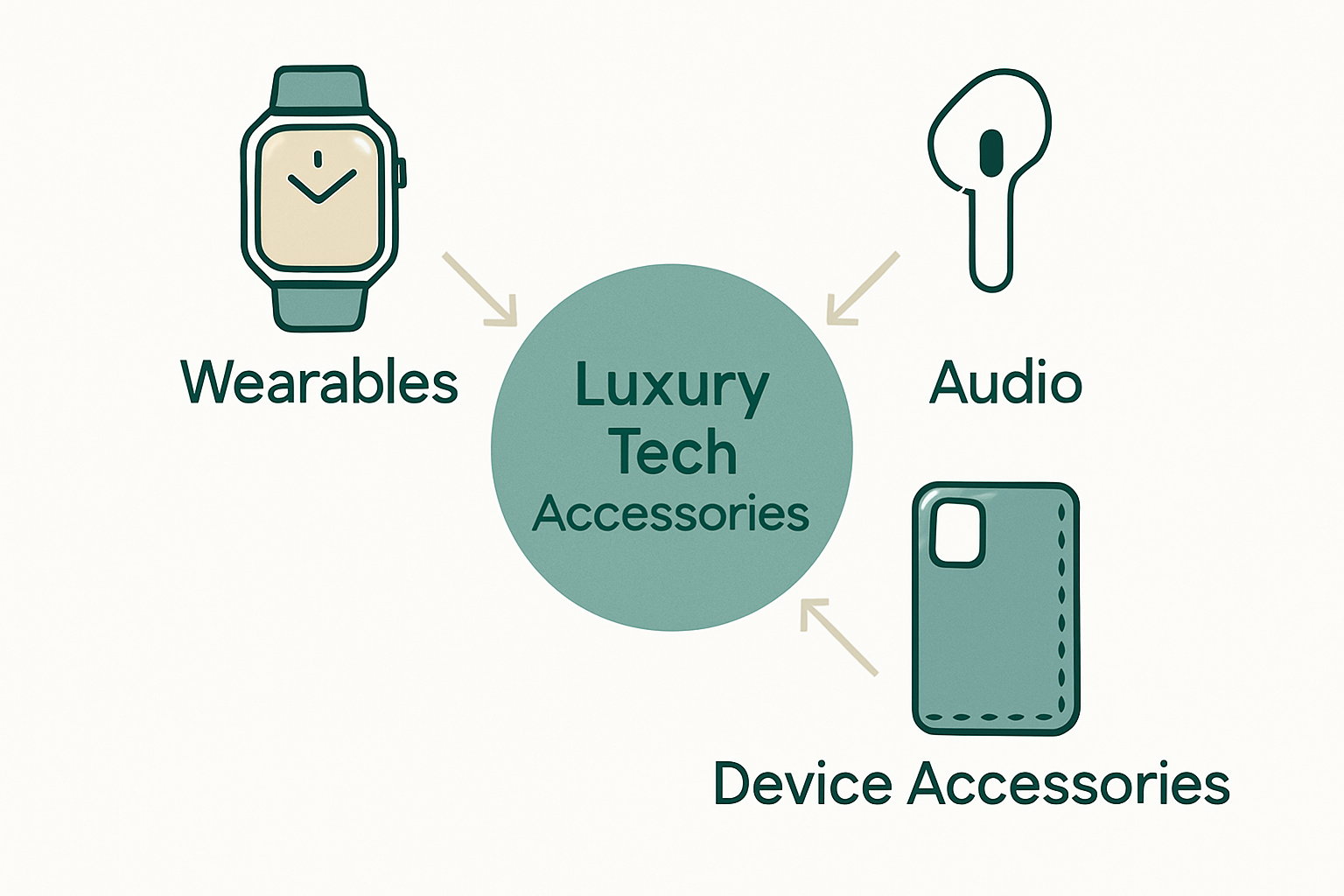 Wearables

Luxury
Tech
Accessories

Audio

Device Accessories