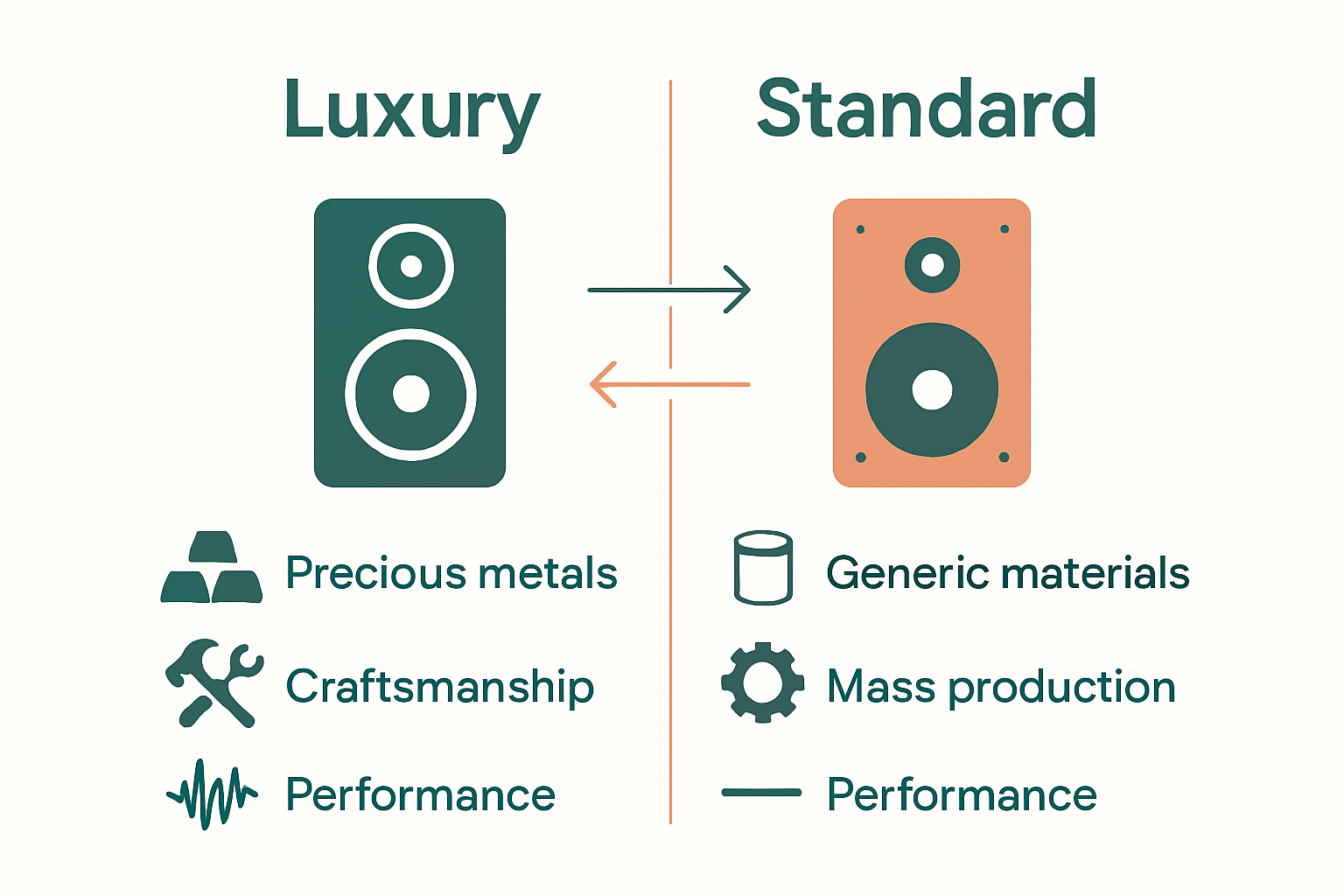 Luxury

Precious metals

Craftsmanship

Performance

Standard

Generic materials

Mass production

Performance