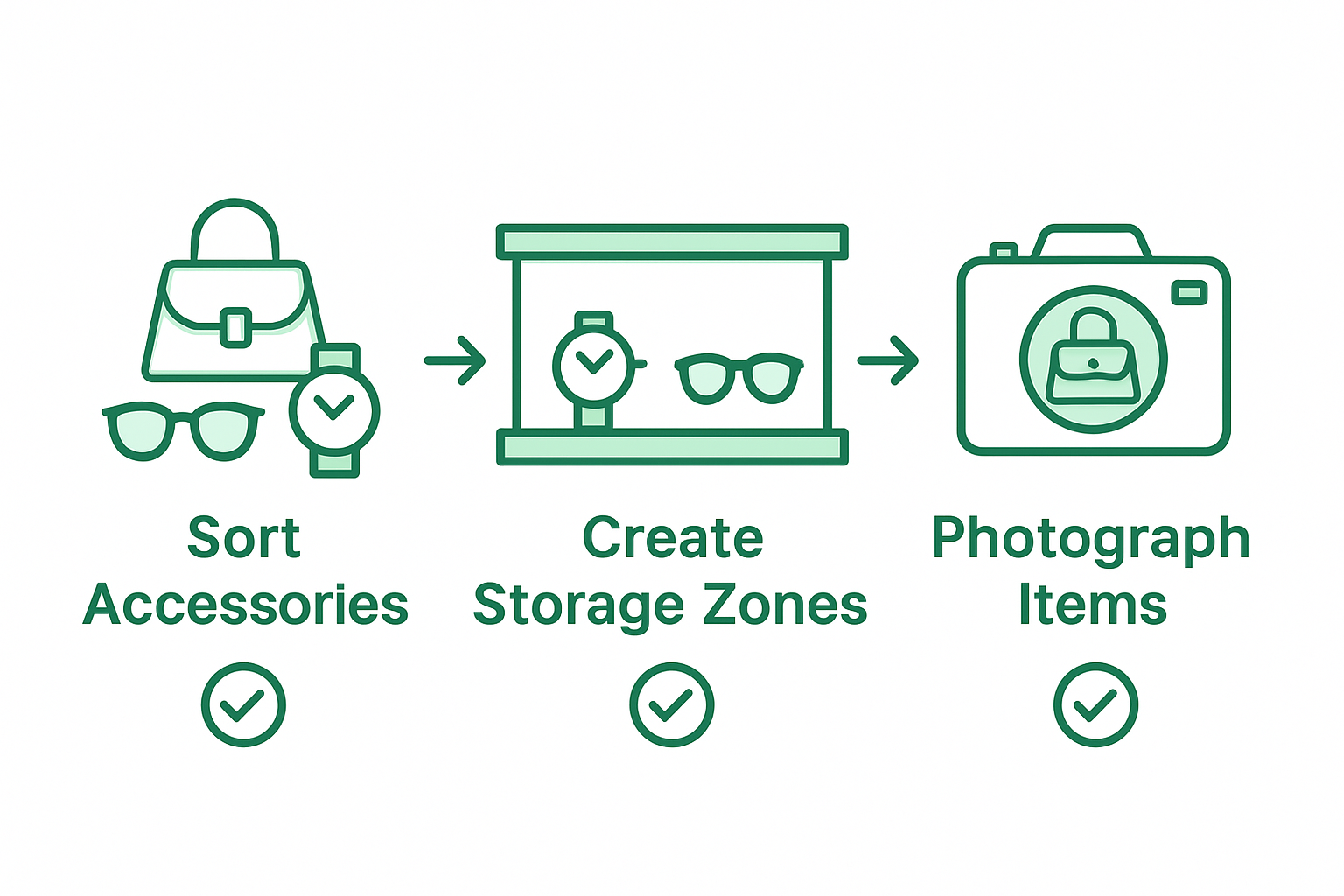 Sort Accessories

Create Storage Zones

Photograph Items