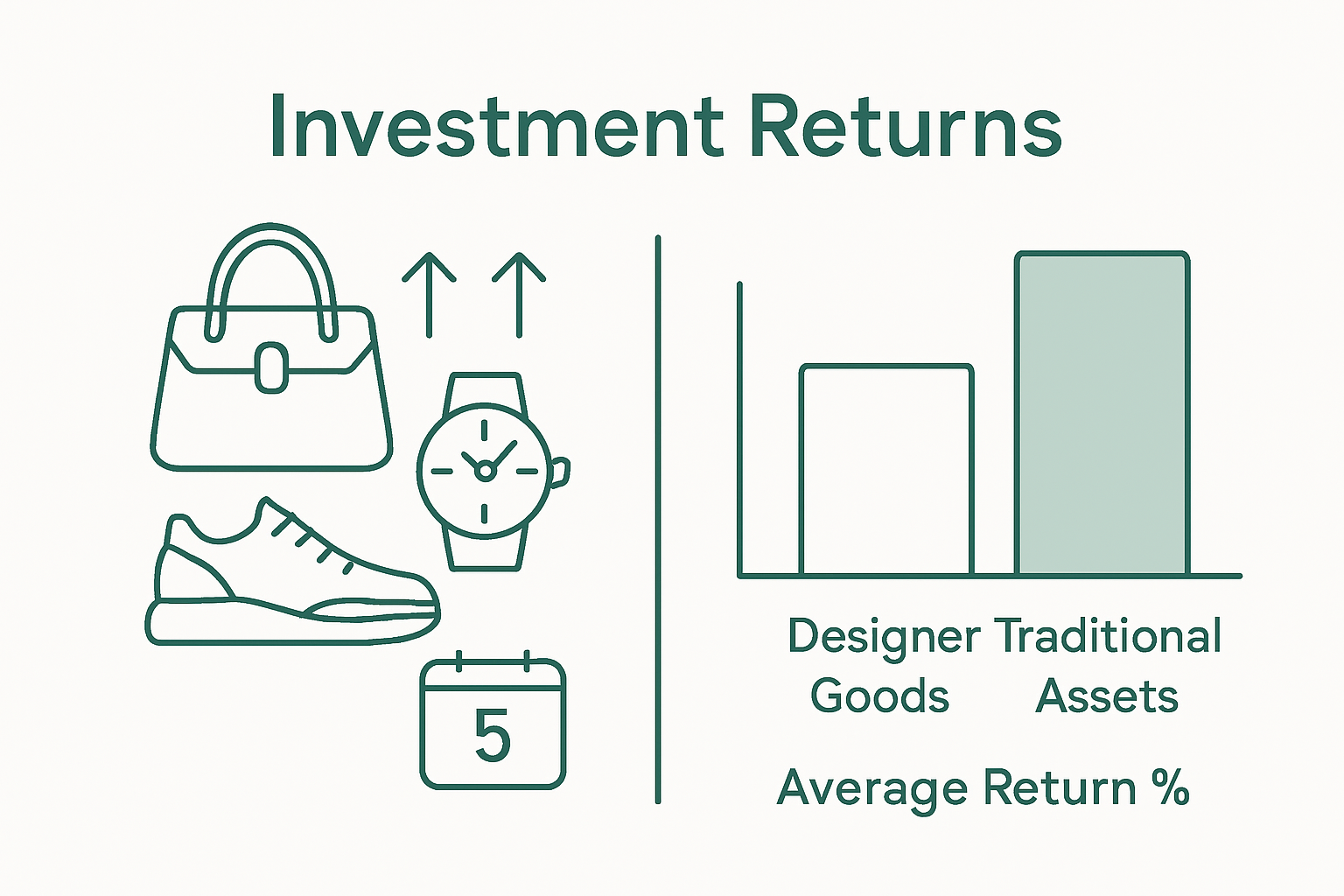 Investment Returns

5

Designer Goods

Traditional Assets

Average Return %