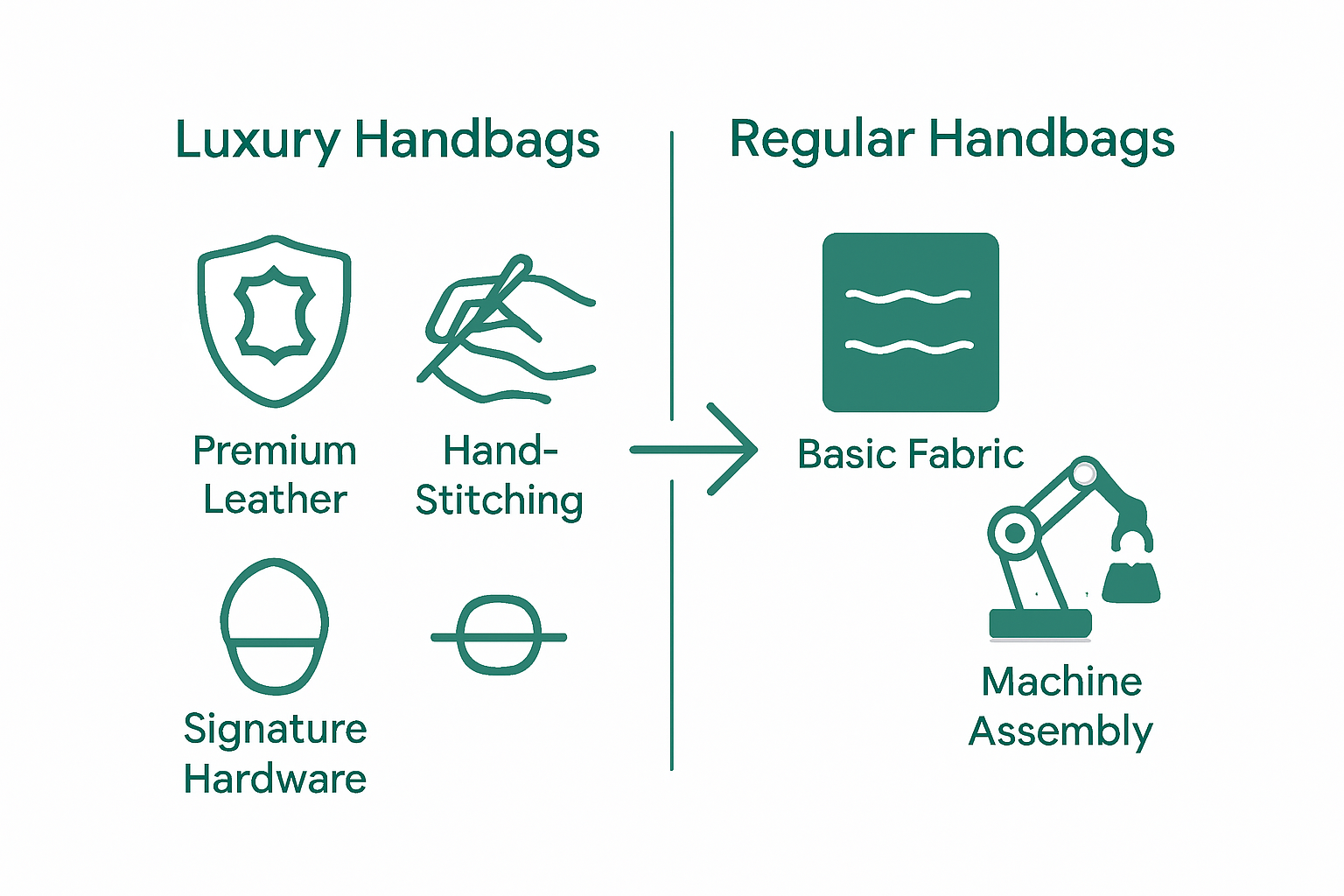 Luxury Handbags

Premium Leather

Hand-Stitching

Signature Hardware

Regular Handbags

Basic Fabric

Machine Assembly