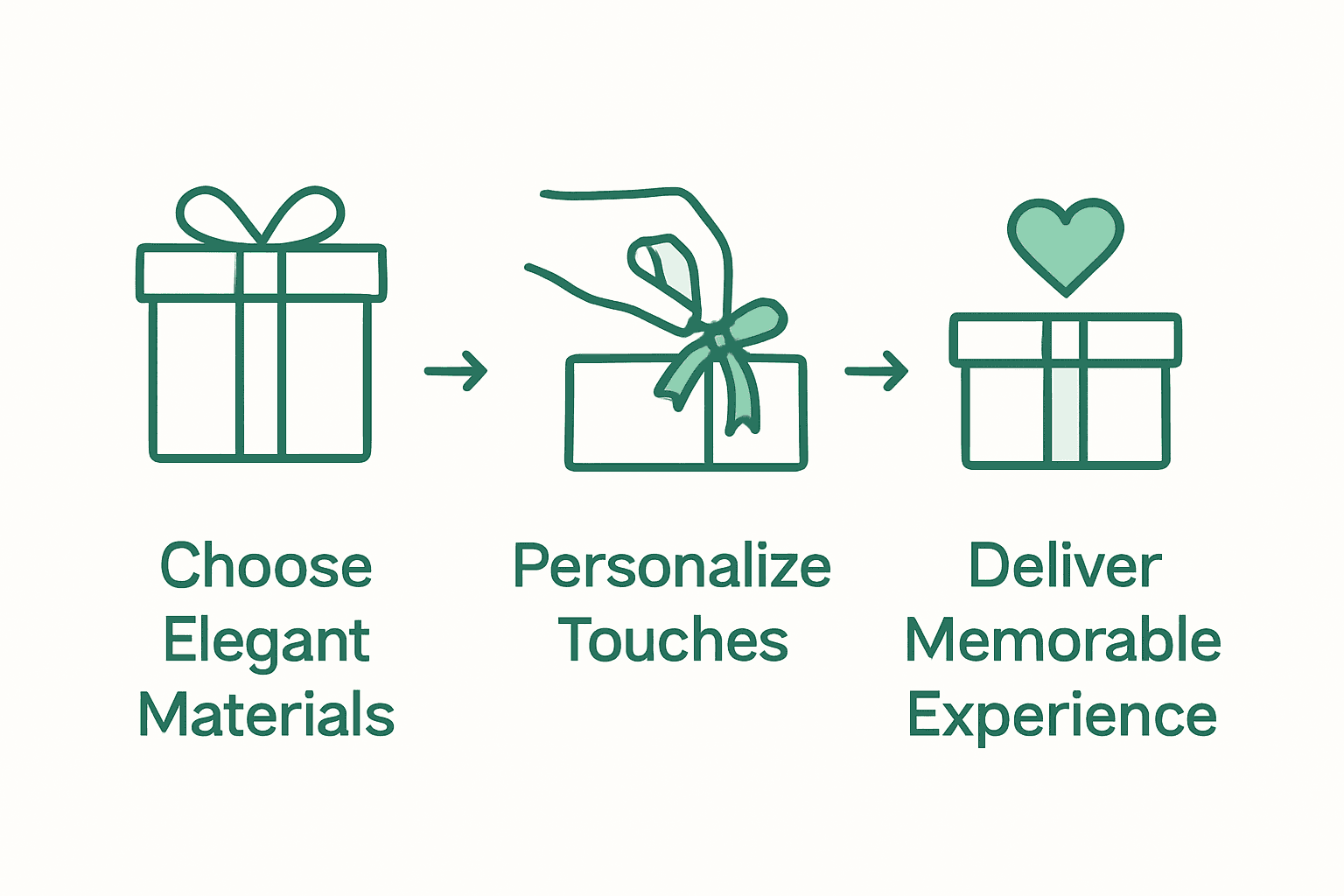 Choose Elegant Materials

Personalize Touches

Deliver Memorable Experience