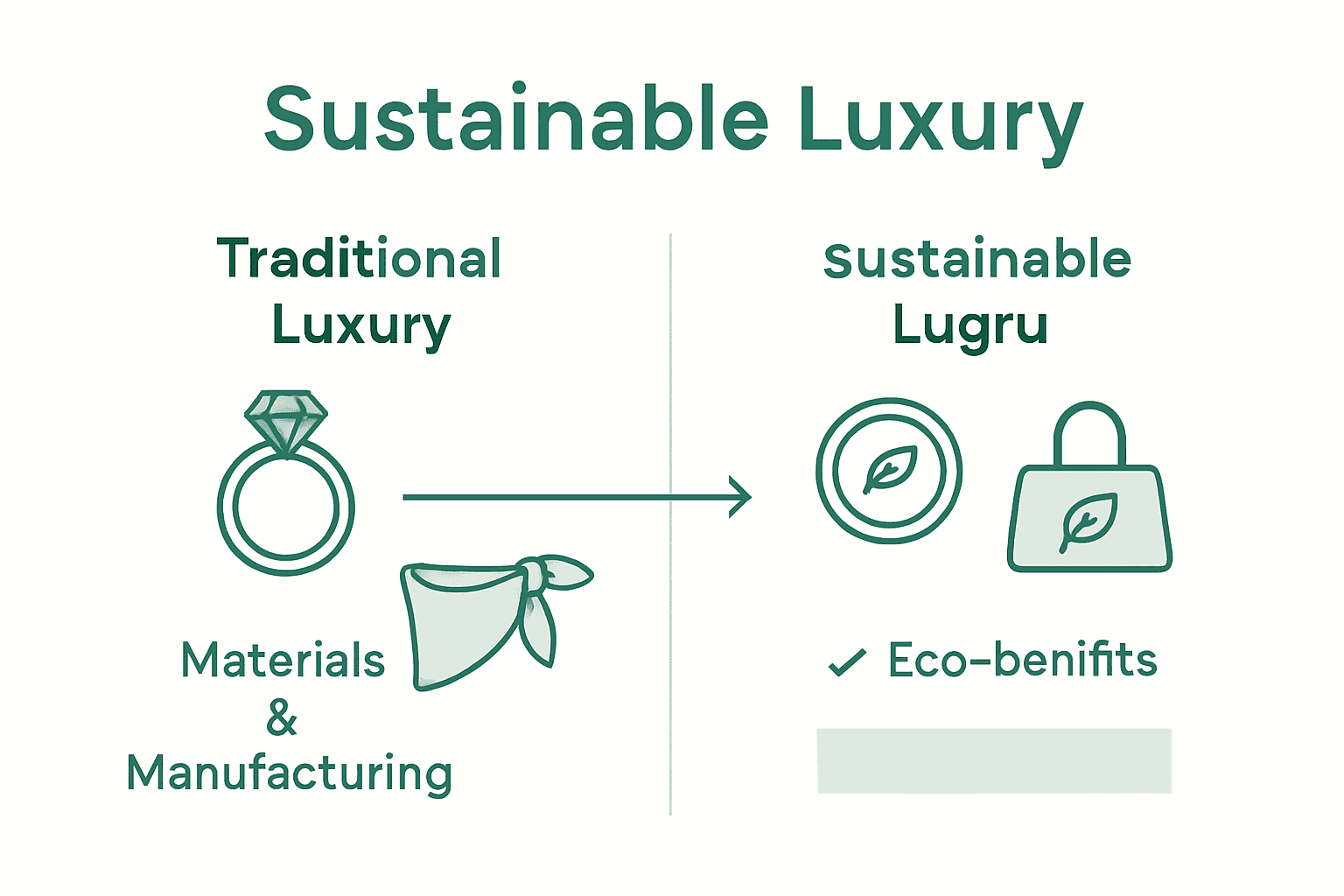 Sustainable Luxury

Traditional Luxury

Materials & Manufacturing

Sustainable Lugru

✓ Eco-benifits