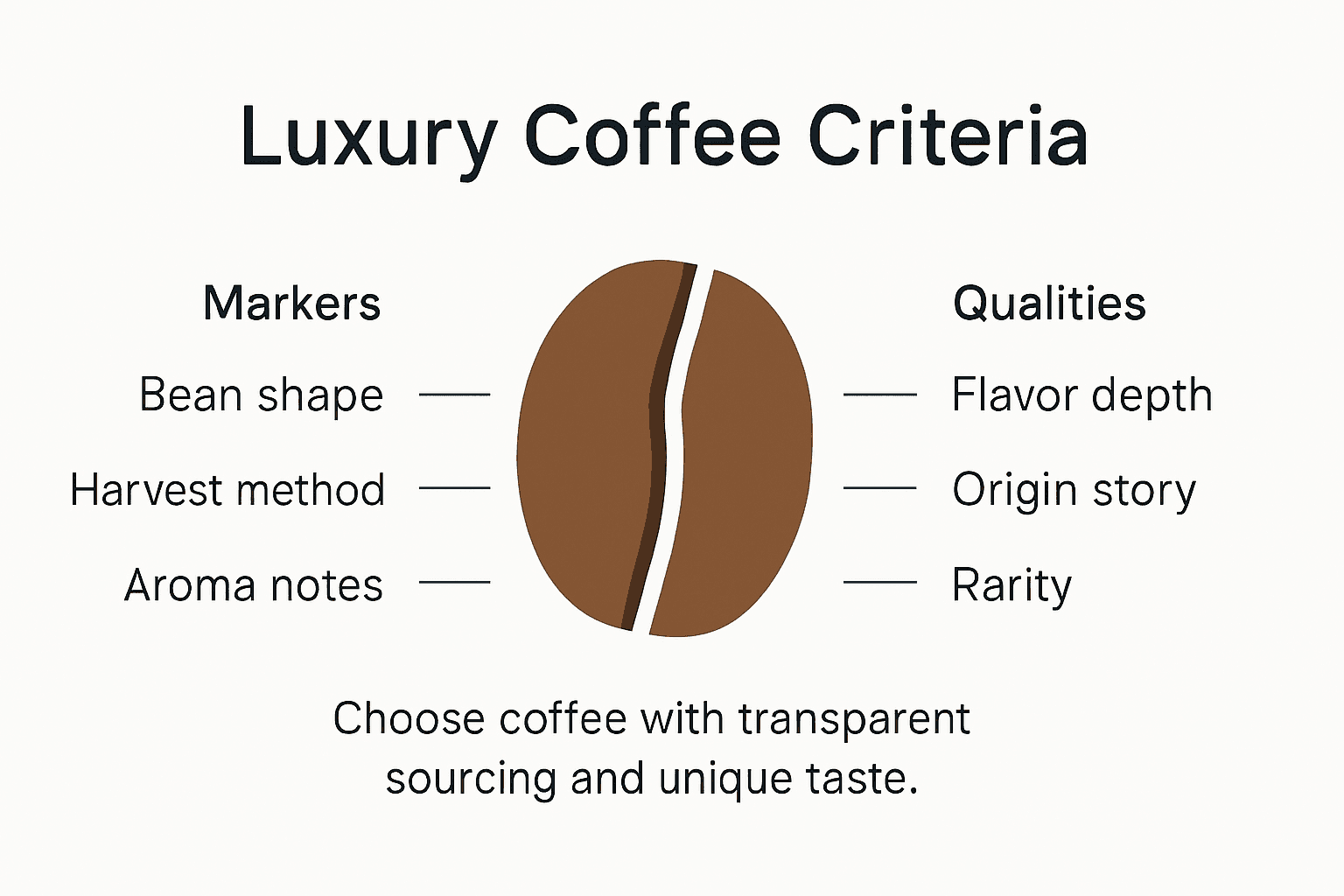 Luxury Coffee Criteria

Markers

Bean shape

Harvest method

Aroma notes

Qualities

Flavor depth

Origin story

Rarity

Choose coffee with transparent sourcing and unique taste.