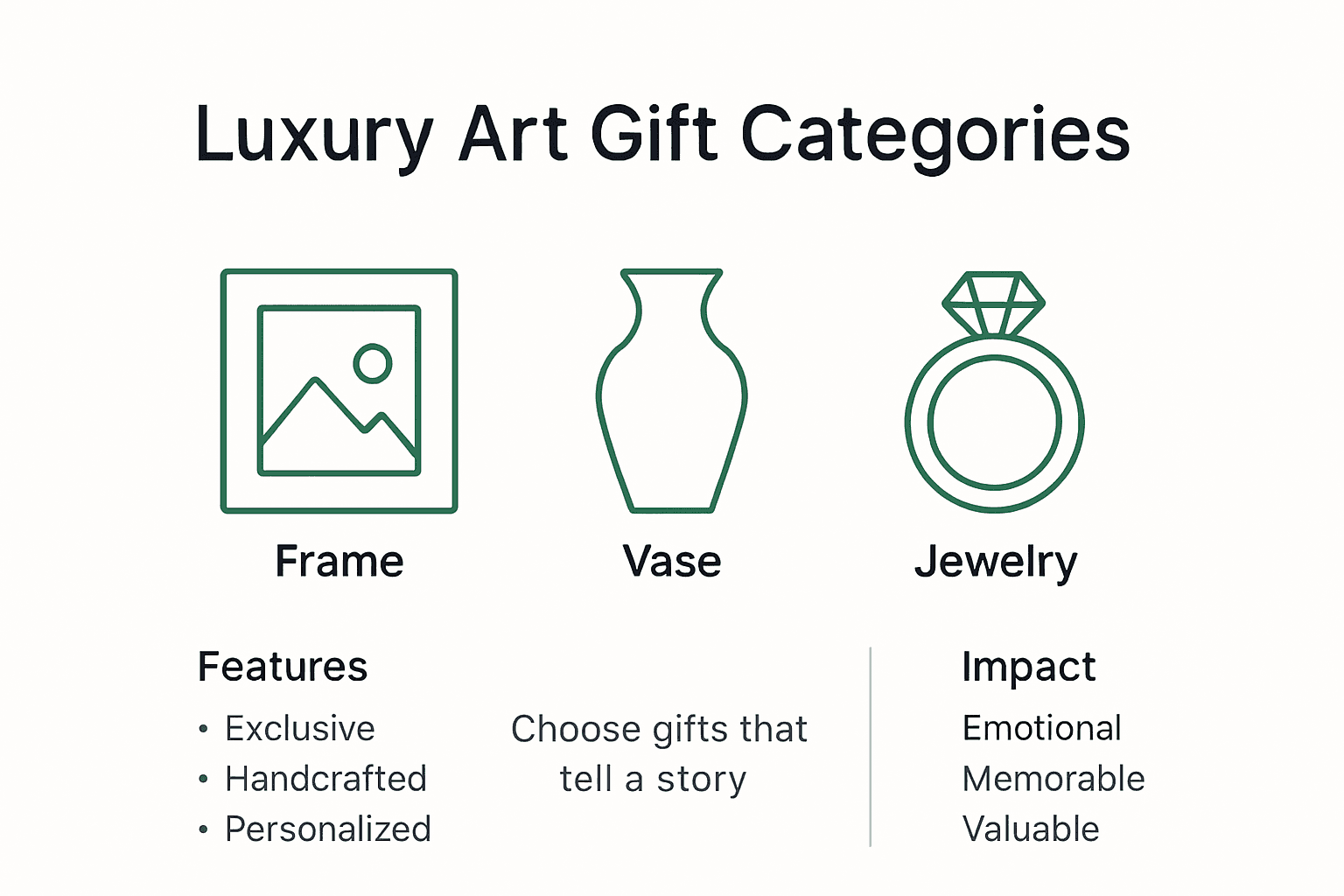 Luxury Art Gift Categories

Frame

Vase

Jewelry

Features

• Exclusive
• Handcrafted
• Personalized

Choose gifts that tell a story

Impact

Emotional
Memorable
Valuable