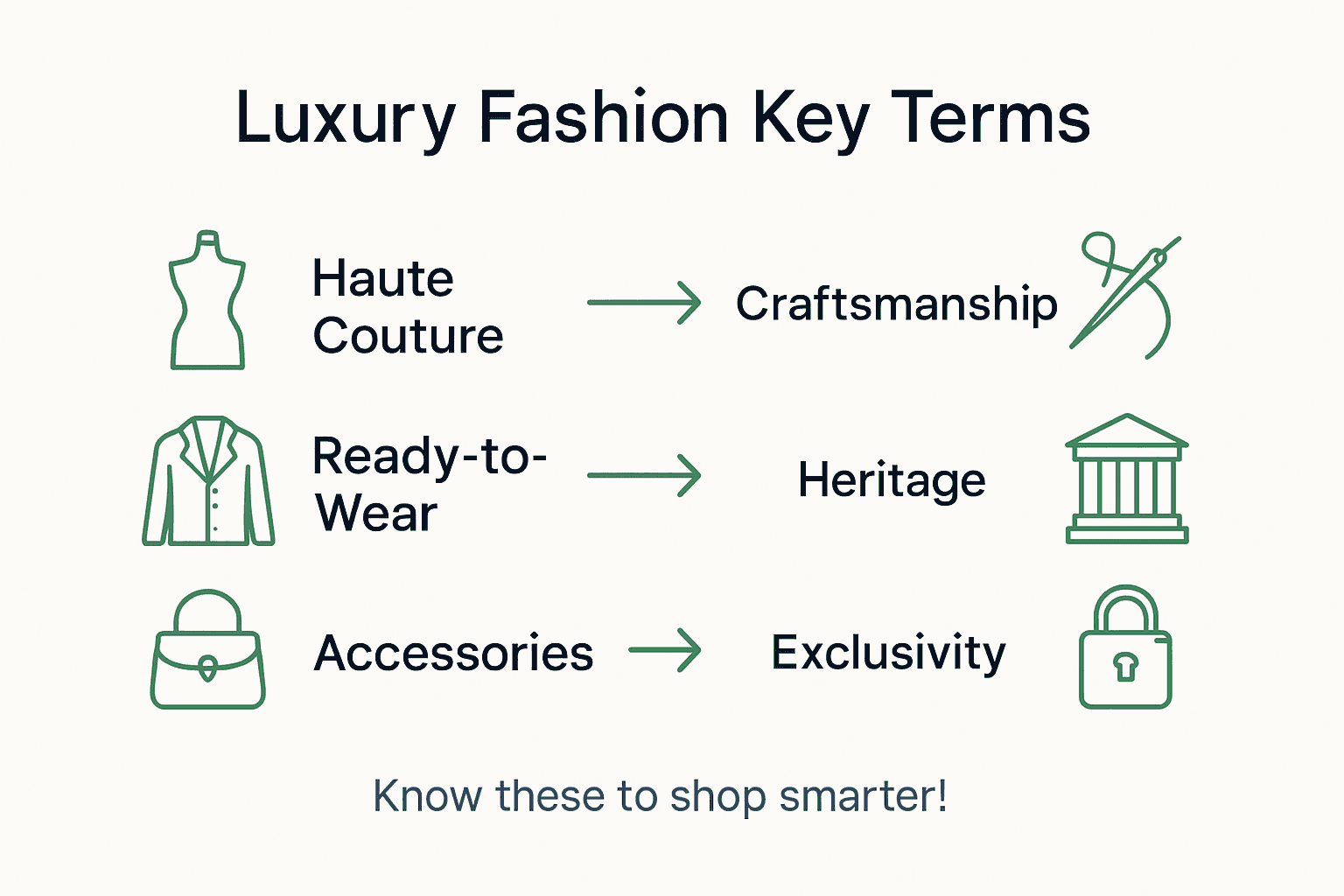 Luxury Fashion Key Terms

Haute Couture → Craftsmanship

Ready-to-Wear → Heritage

Accessories → Exclusivity

Know these to shop smarter!