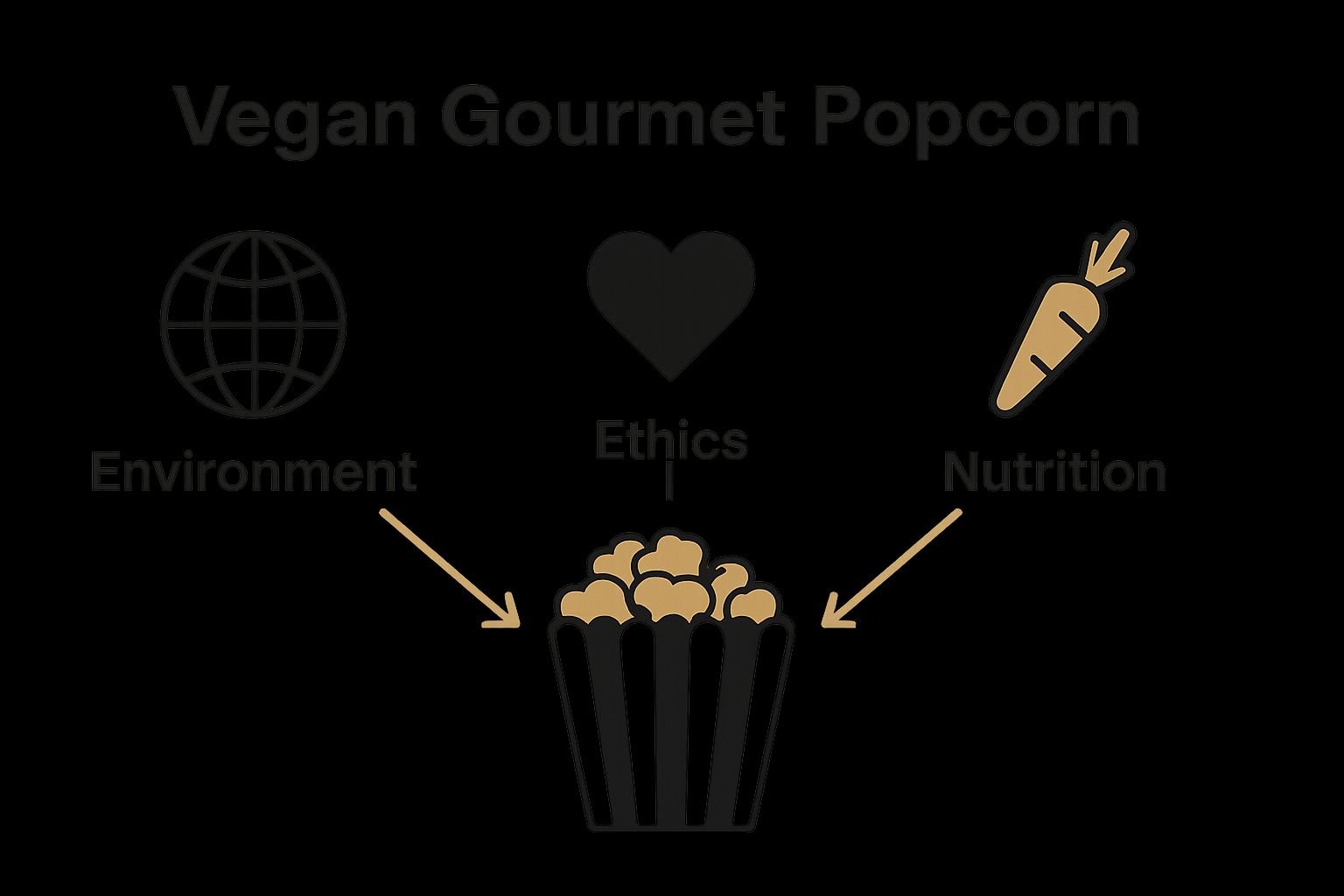 Vegan Gourmet Popcorn

Environment

Ethics

Nutrition