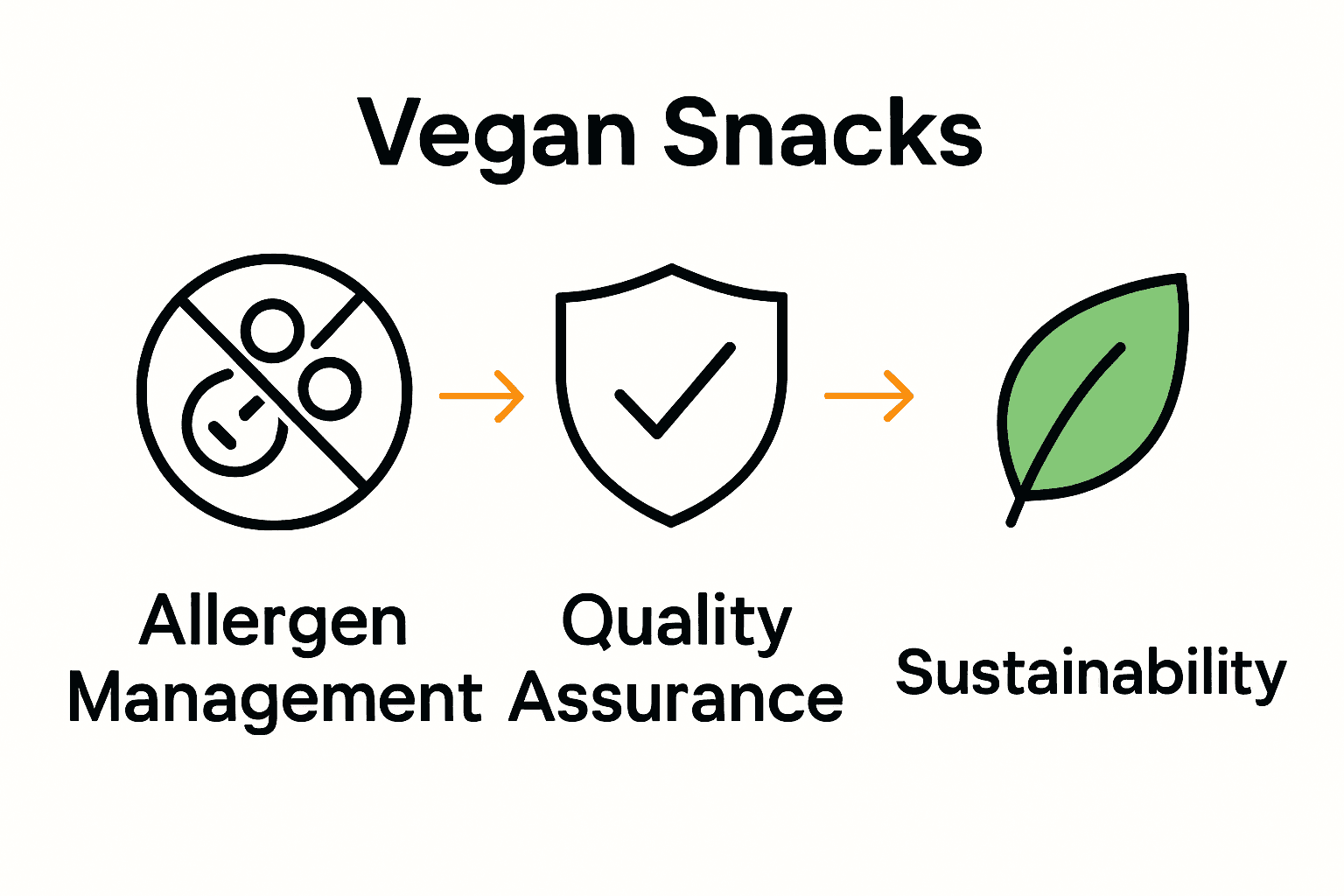 Vegan Snacks

Allergen Management

Quality Assurance

Sustainability