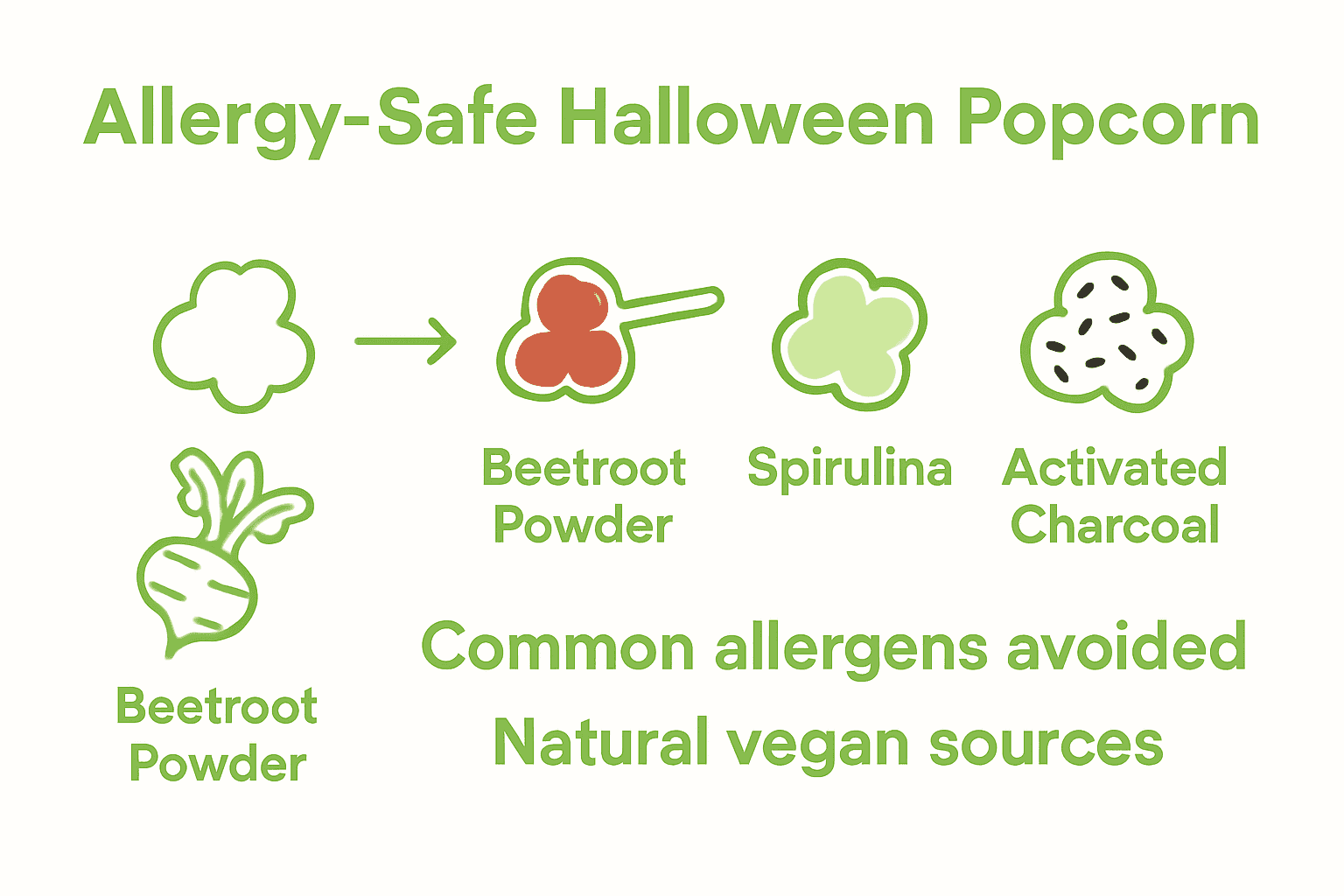 Allergy-Safe Halloween Popcorn

Beetroot Powder

Spirulina

Activated Charcoal

Beetroot Powder

Common allergens avoided

Natural vegan sources