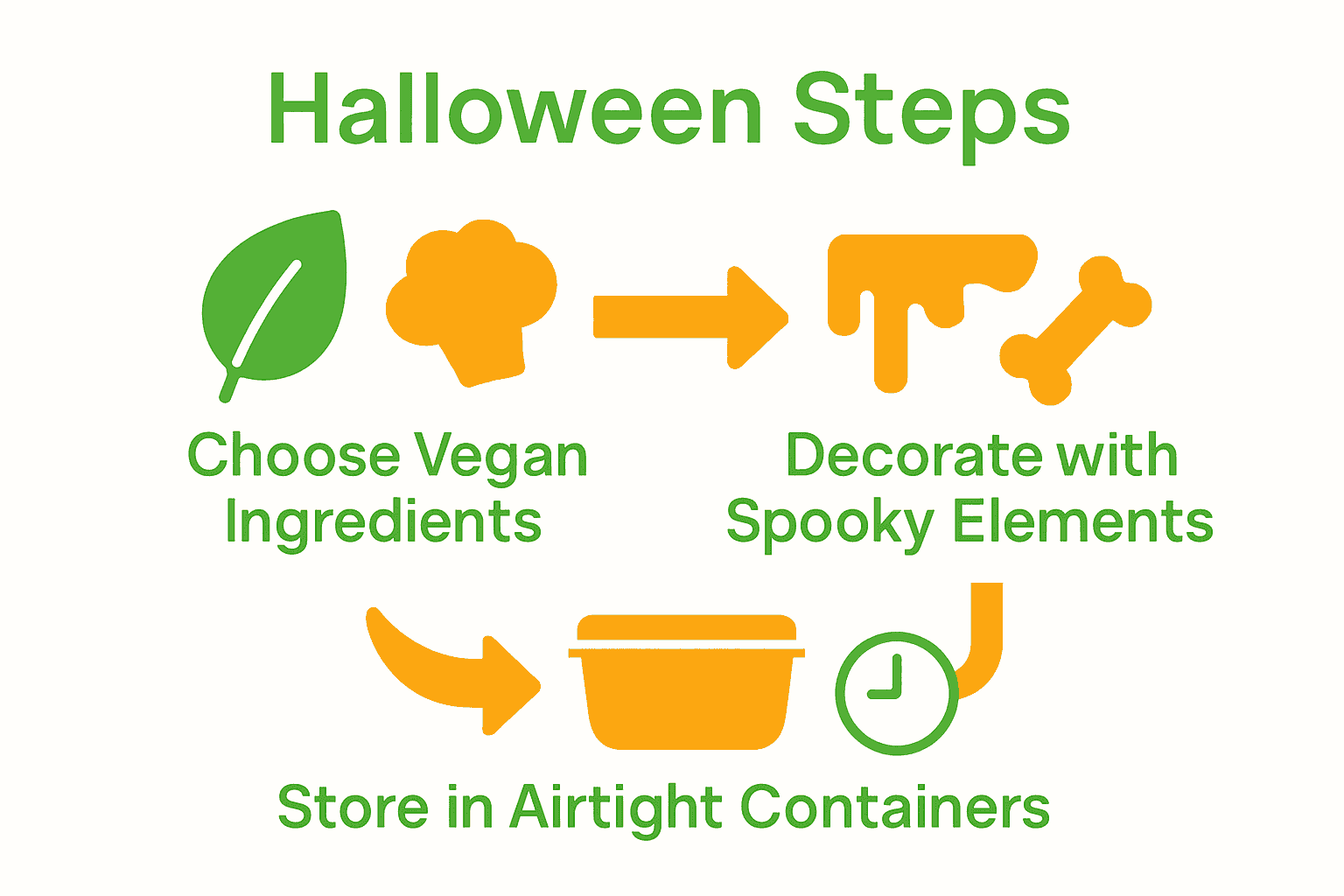 Halloween Steps

Choose Vegan Ingredients

Decorate with Spooky Elements

Store in Airtight Containers