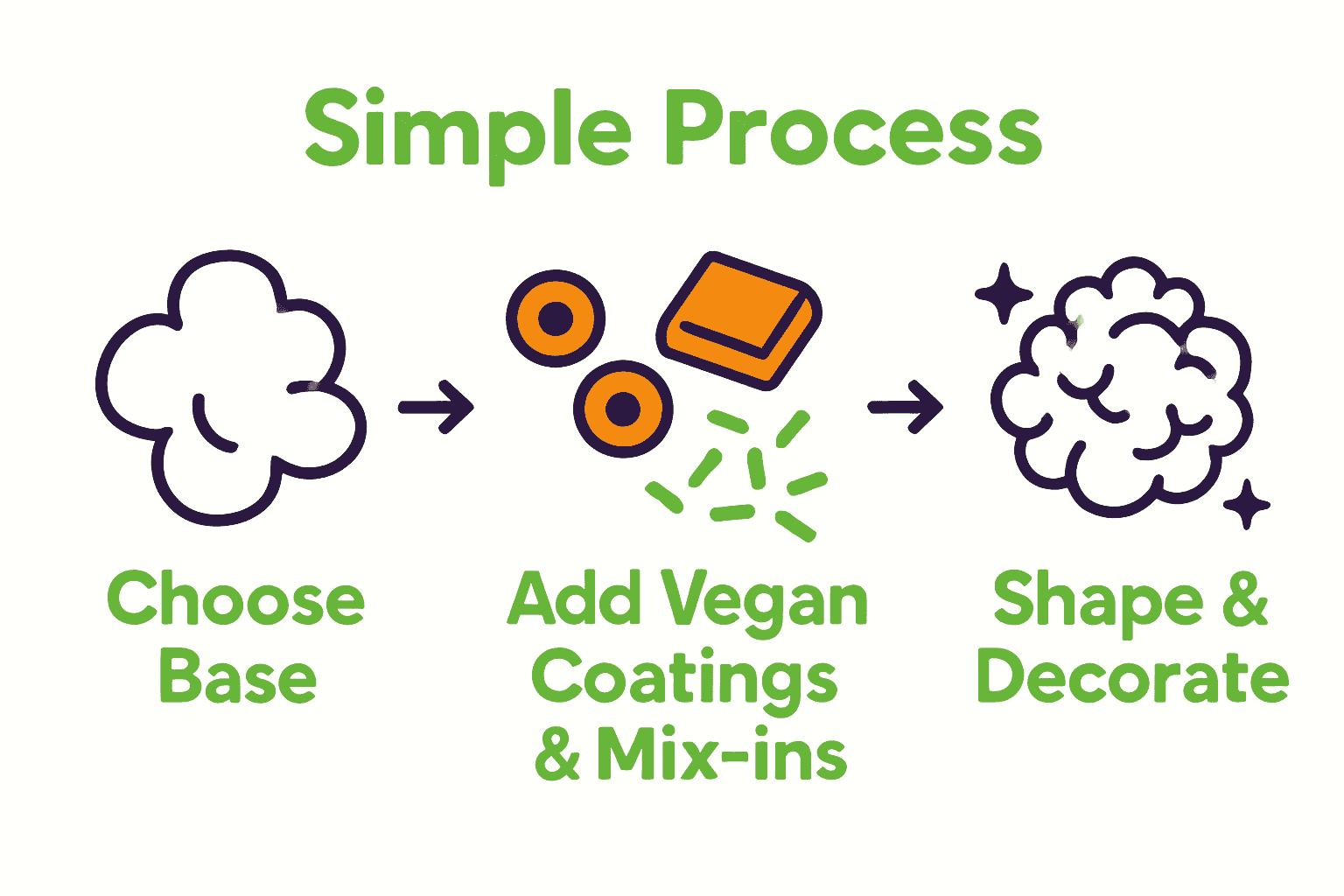 Simple Process

Choose Base

Add Vegan Coatings & Mix-ins

Shape & Decorate