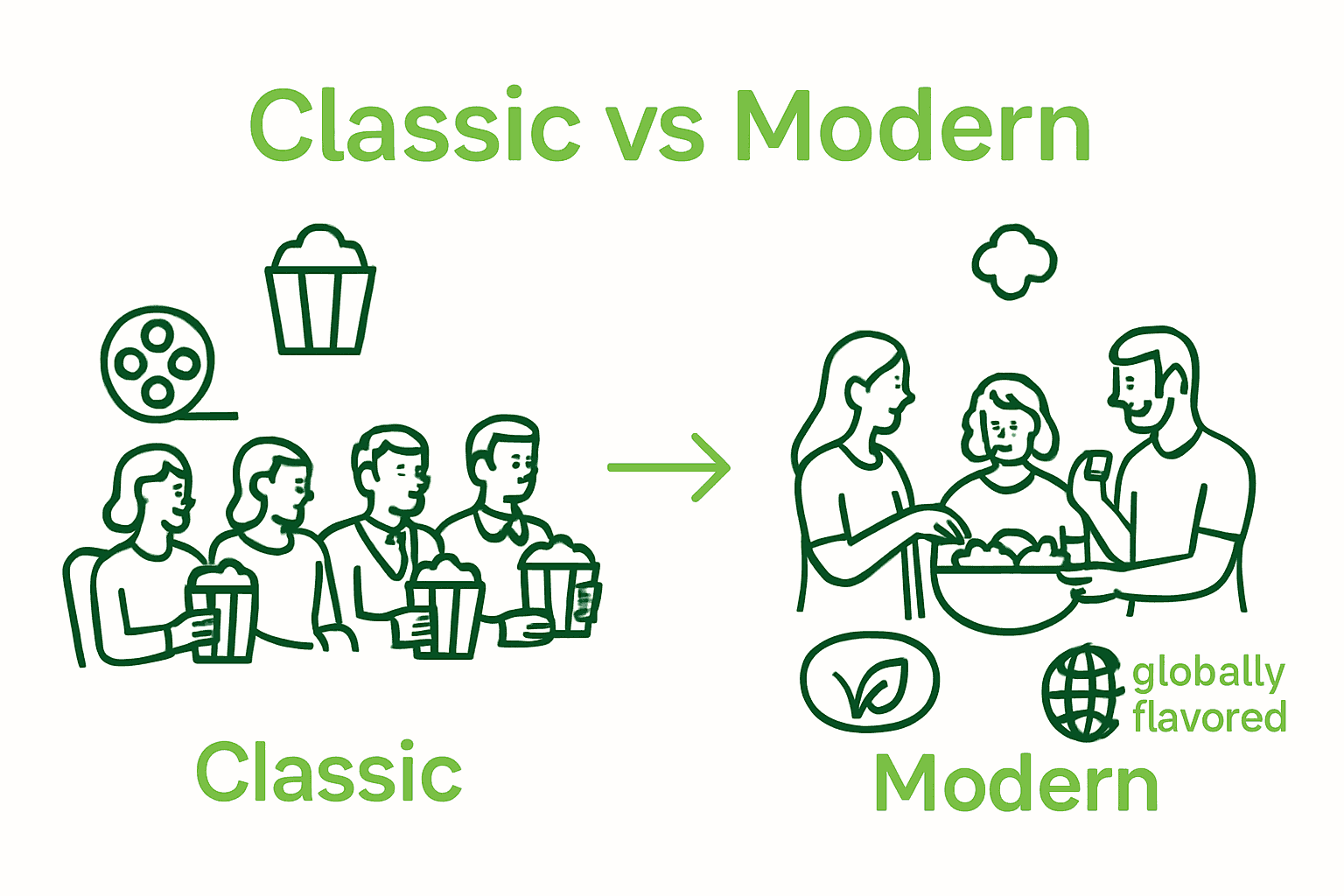 Classic vs Modern

Classic

globally flavored

Modern