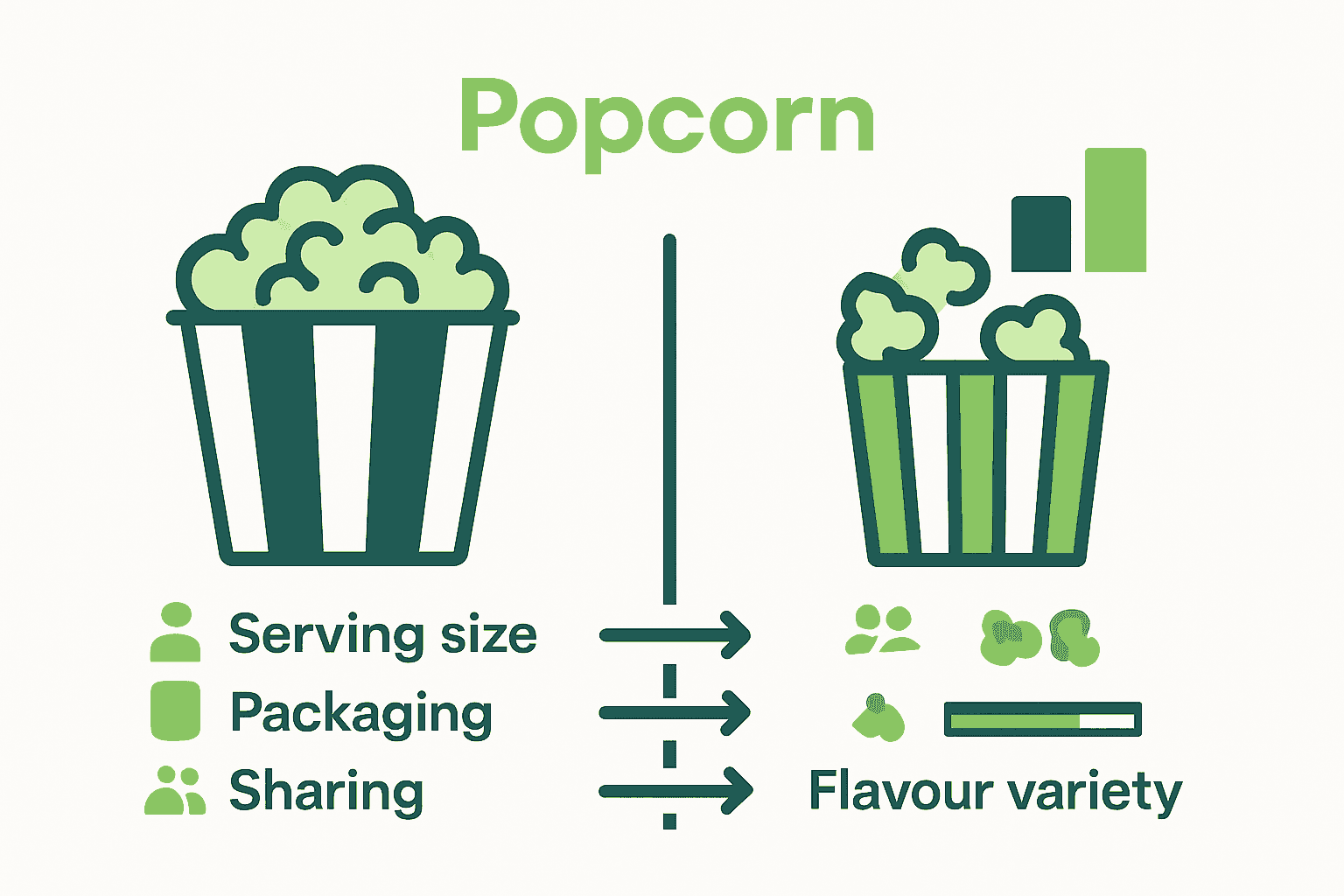 Popcorn

Serving size
Packaging
Sharing

Flavour variety