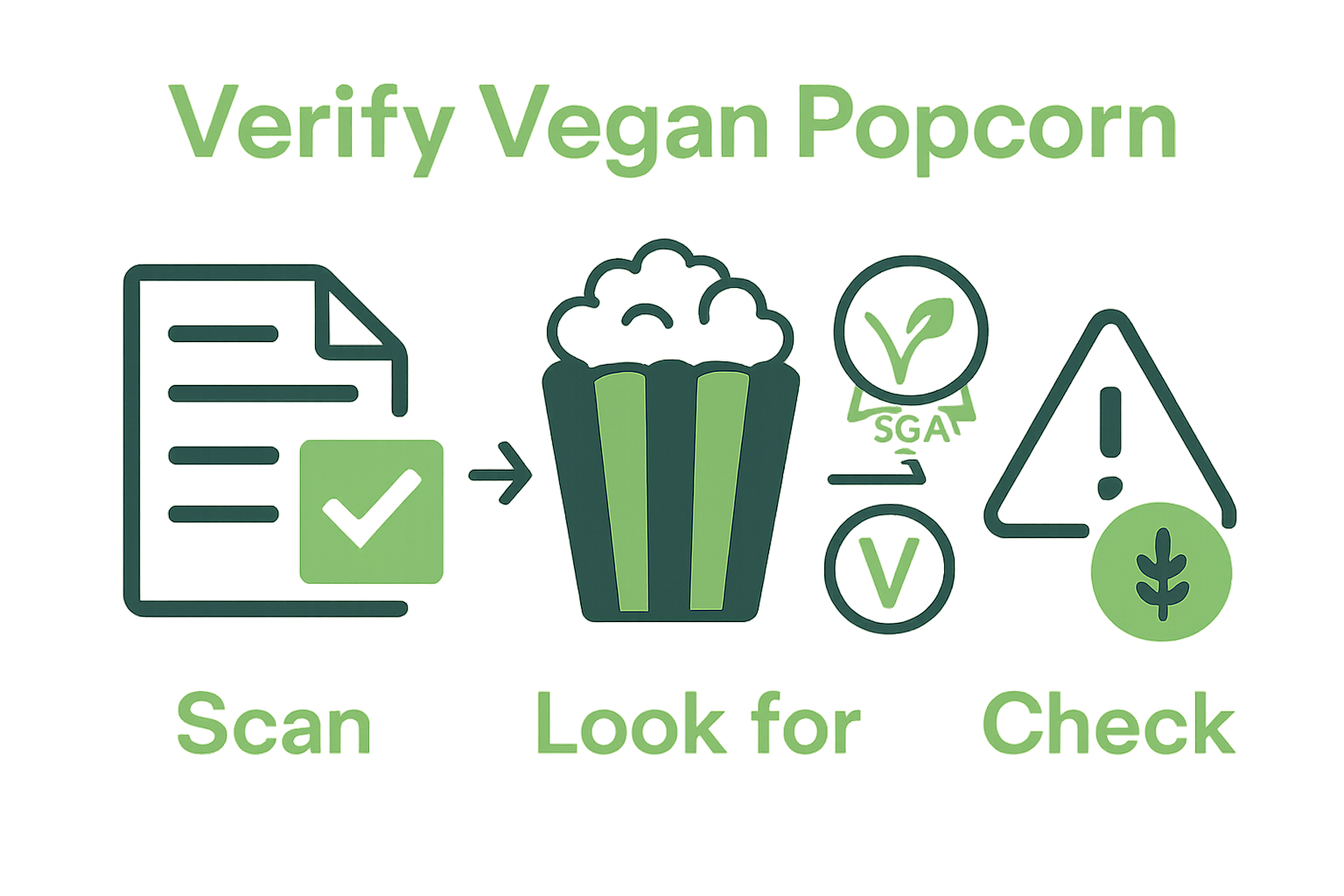 Verify Vegan Popcorn

SGA

V

Scan

Look for

Check