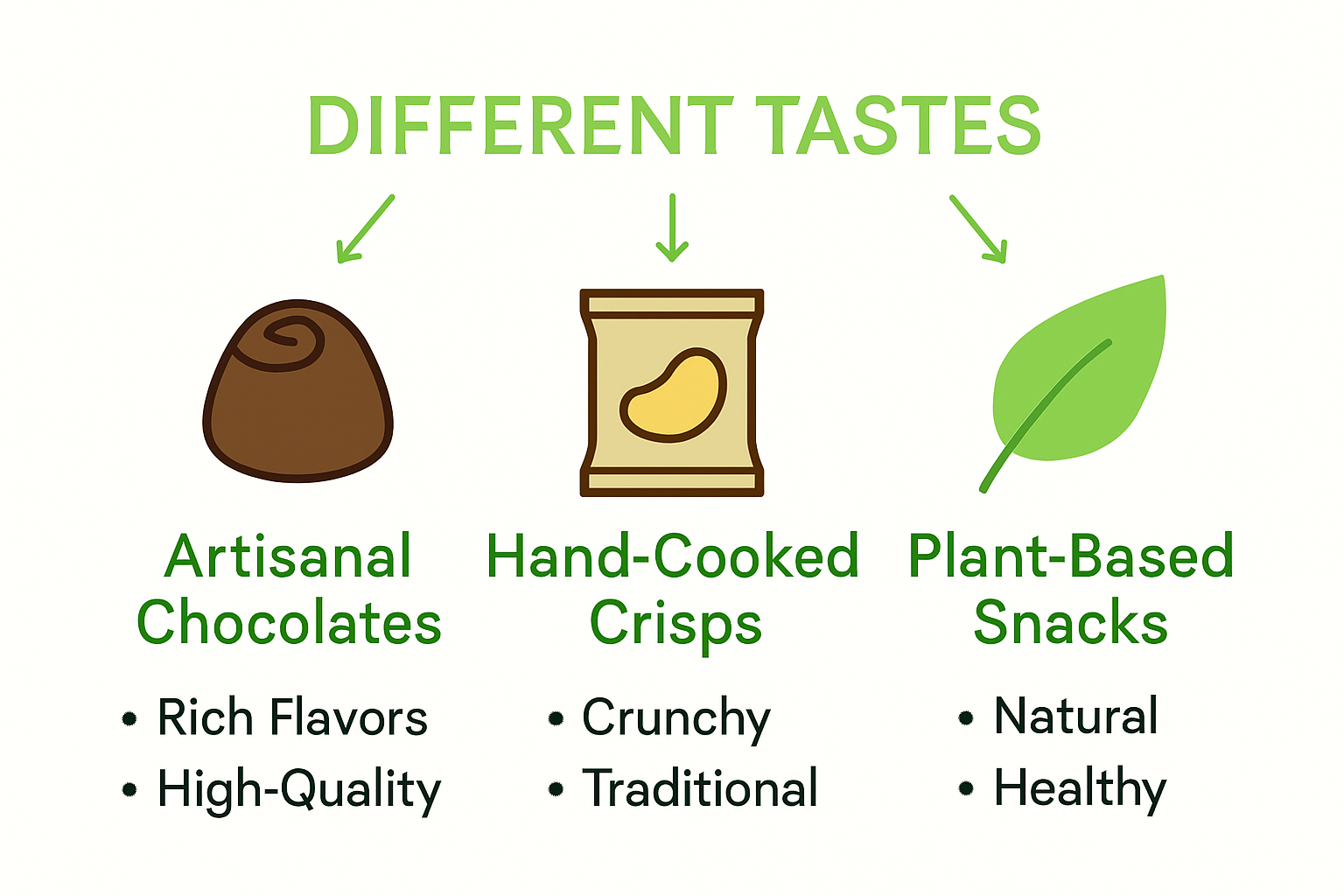 DIFFERENT TASTES

Artisanal Chocolates

• Rich Flavors
• High-Quality

Hand-Cooked Crisps

• Crunchy
• Traditional

Plant-Based Snacks

• Natural
• Healthy