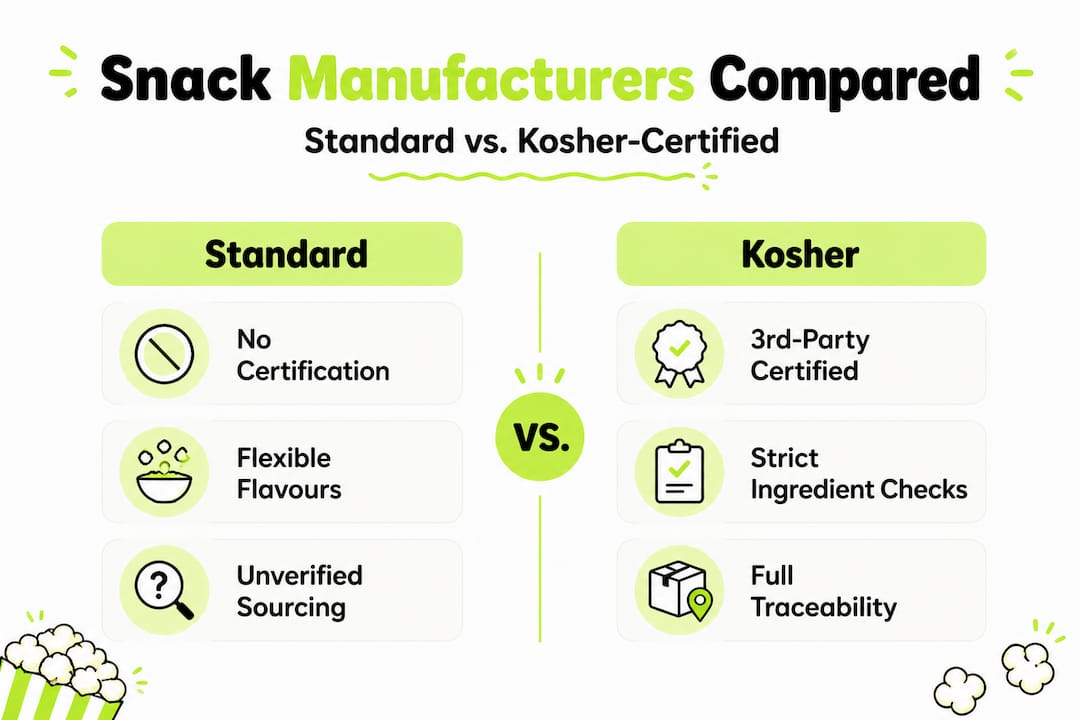 Snack Manufacturers Compared

Standard vs. Kosher-Certified

Standard

No Certification

Flexible Flavours

Unverified Sourcing

VS.

Kosher

3rd-Party Certified

Strict Ingredient Checks

Full Traceability