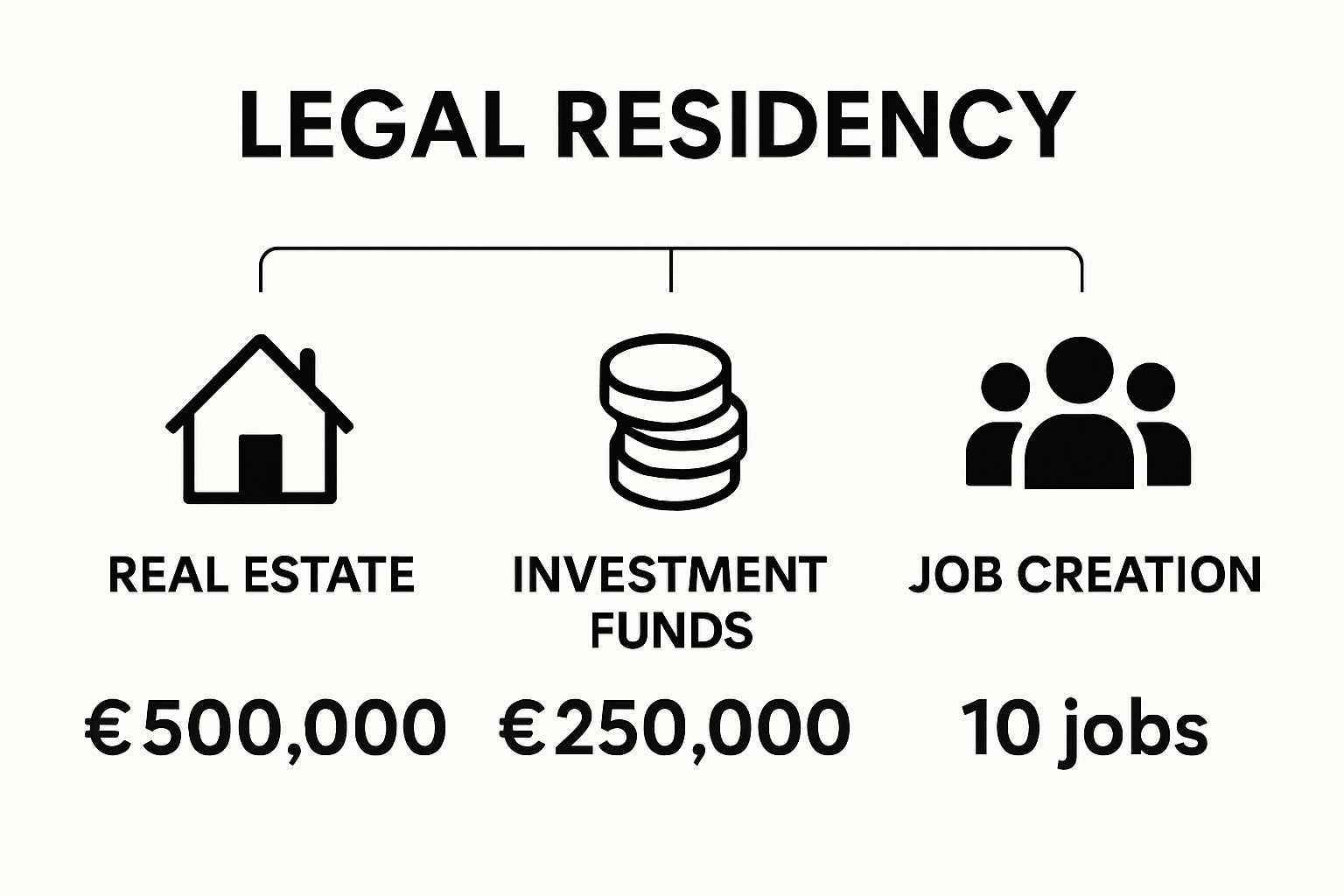 LEGAL RESIDENCY

REAL ESTATE

€500,000

INVESTMENT FUNDS

€250,000

JOB CREATION

10 jobs