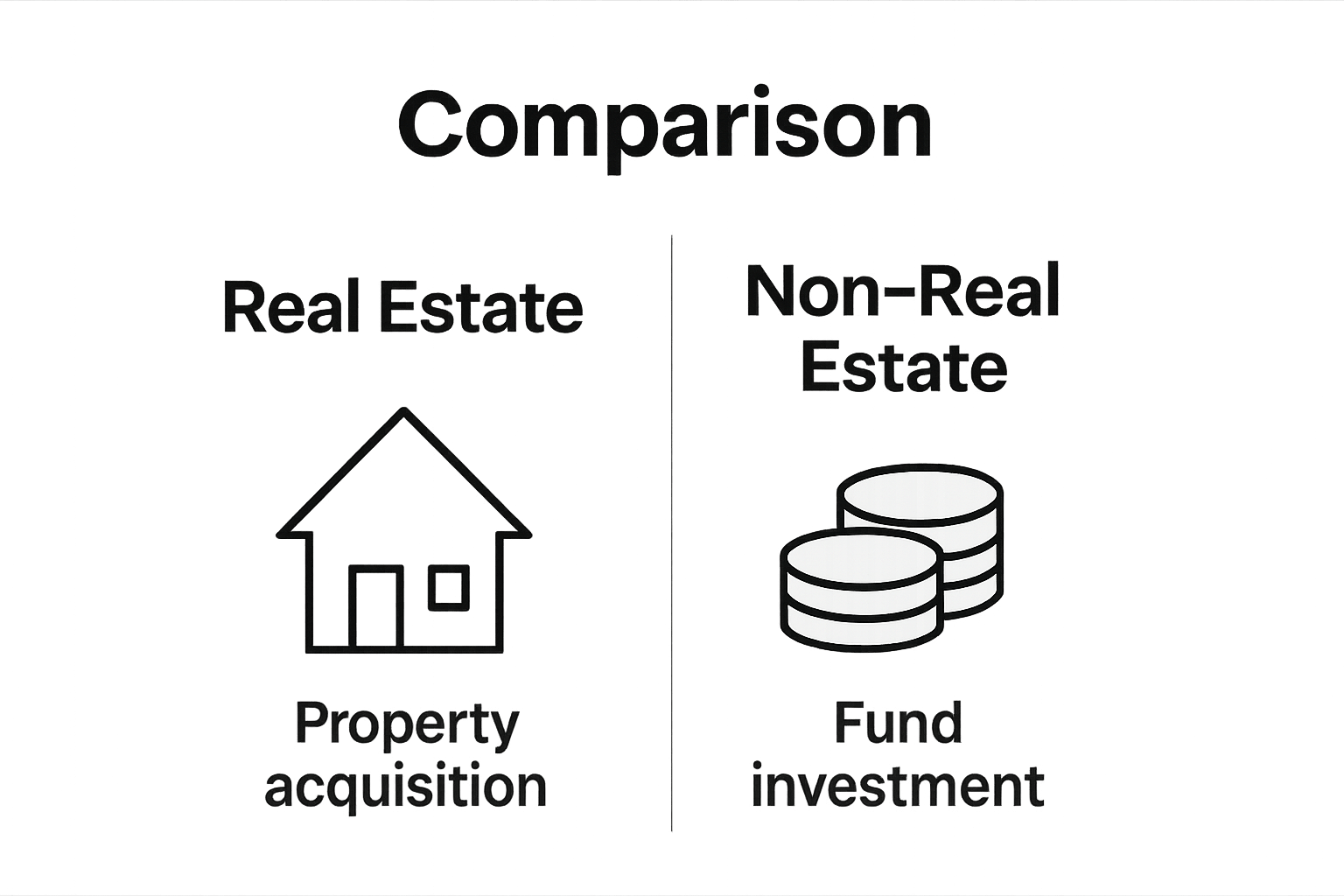 Comparison

Real Estate

Property acquisition

Non-Real Estate

Fund investment