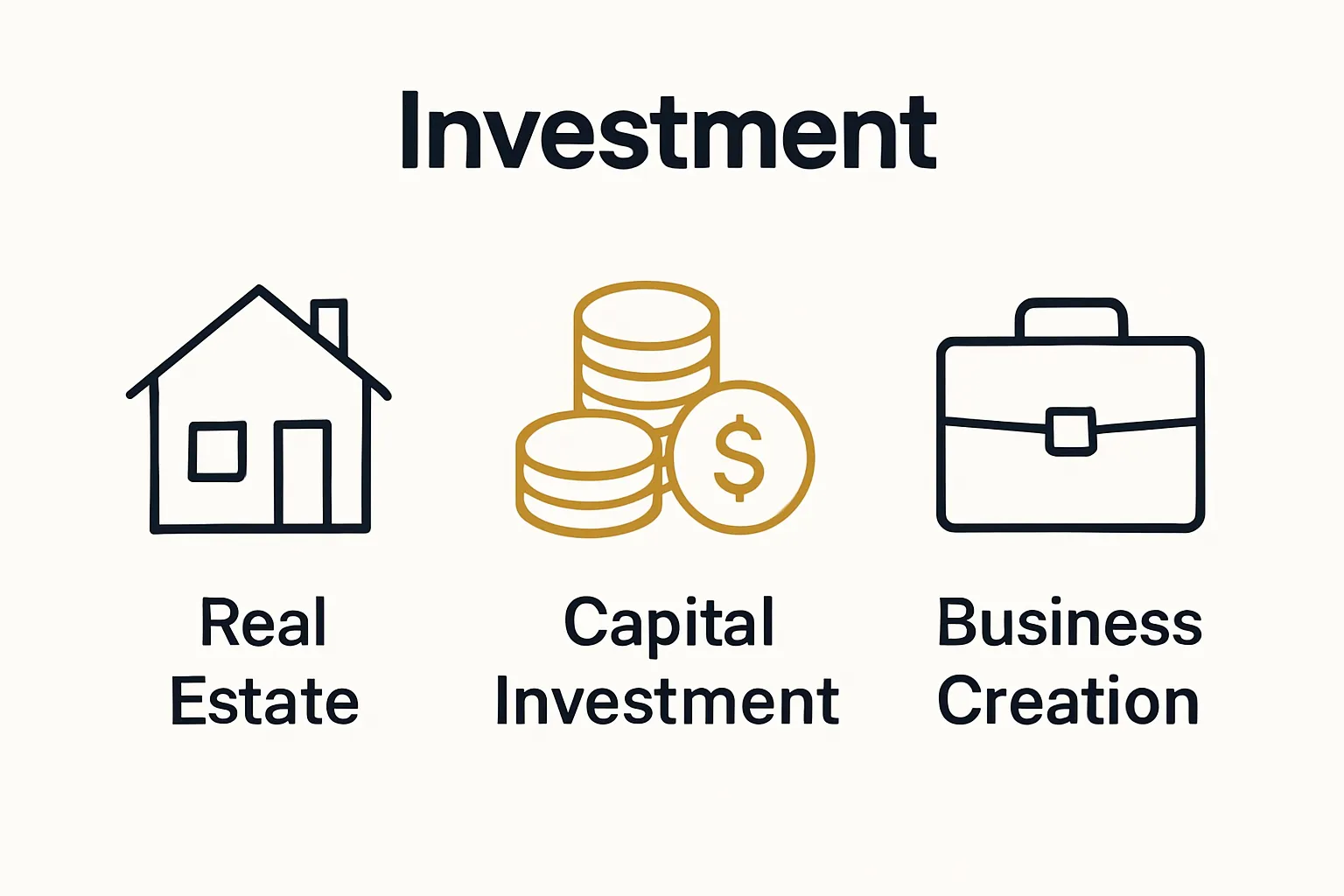 Investment

$

Real Estate

Capital Investment

Business Creation