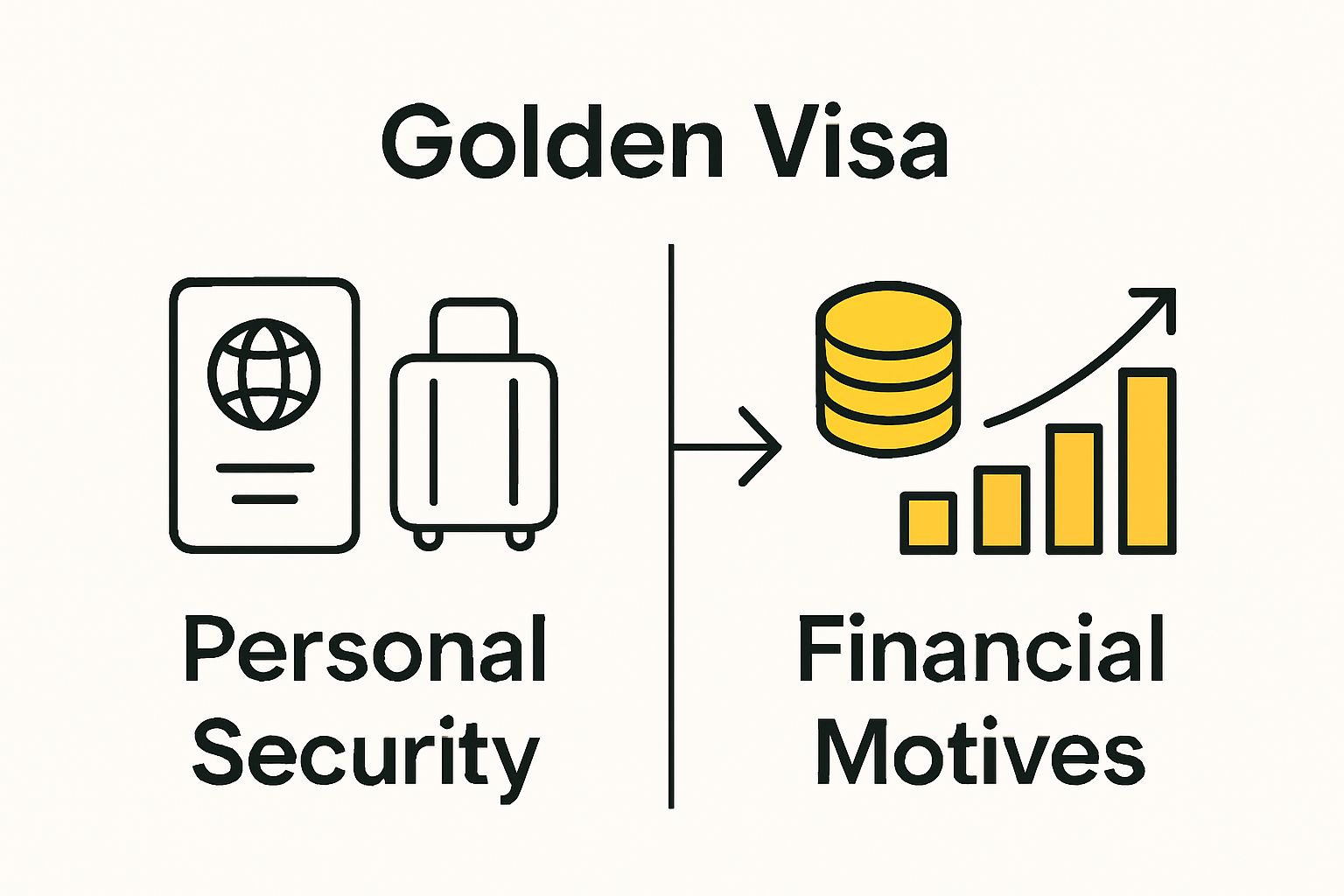 Golden Visa

Personal Security

Financial Motives