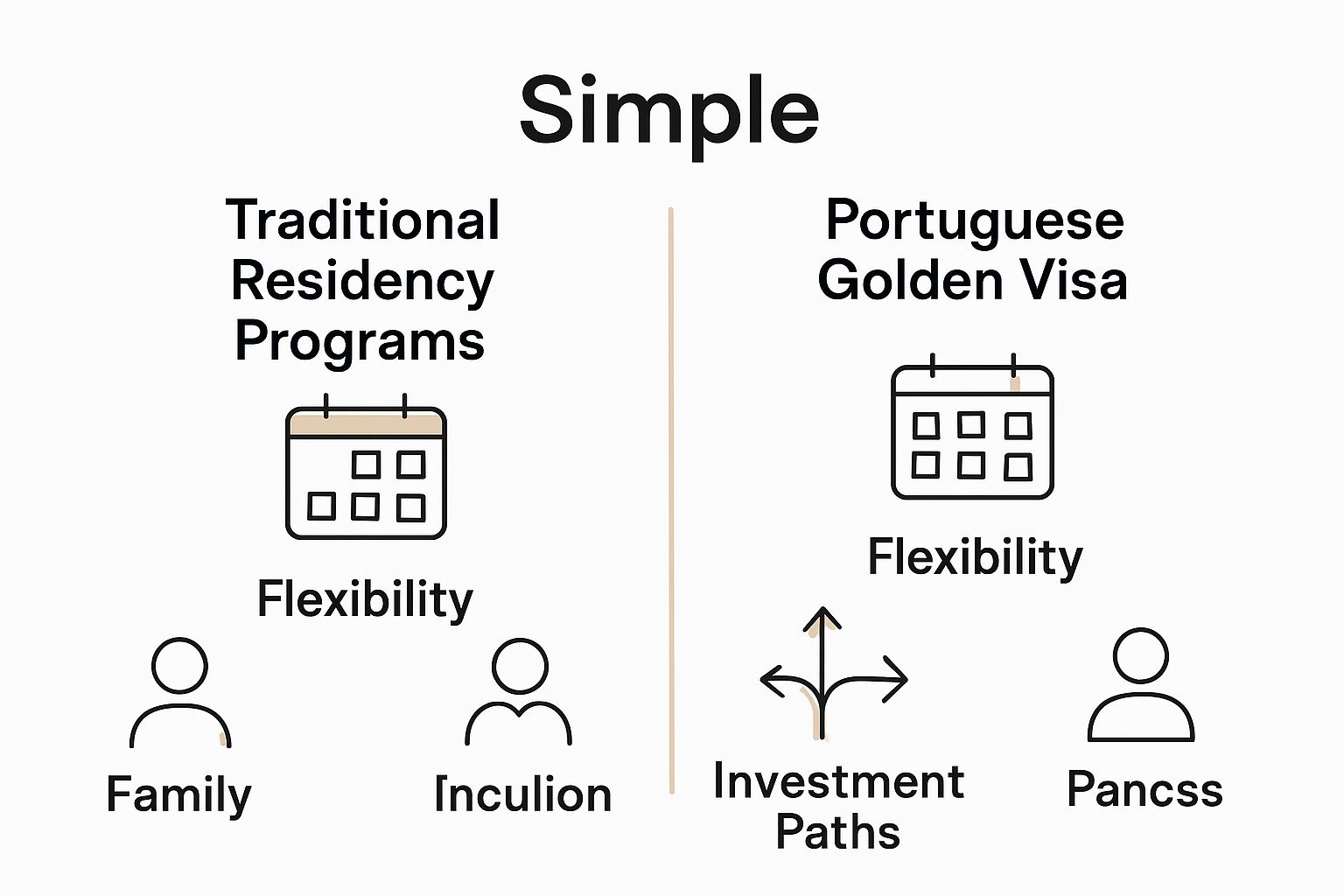 Simple

Traditional Residency Programs

Flexibility

Family

Inculion

Portuguese Golden Visa

Flexibility

Investment Paths

Pancss