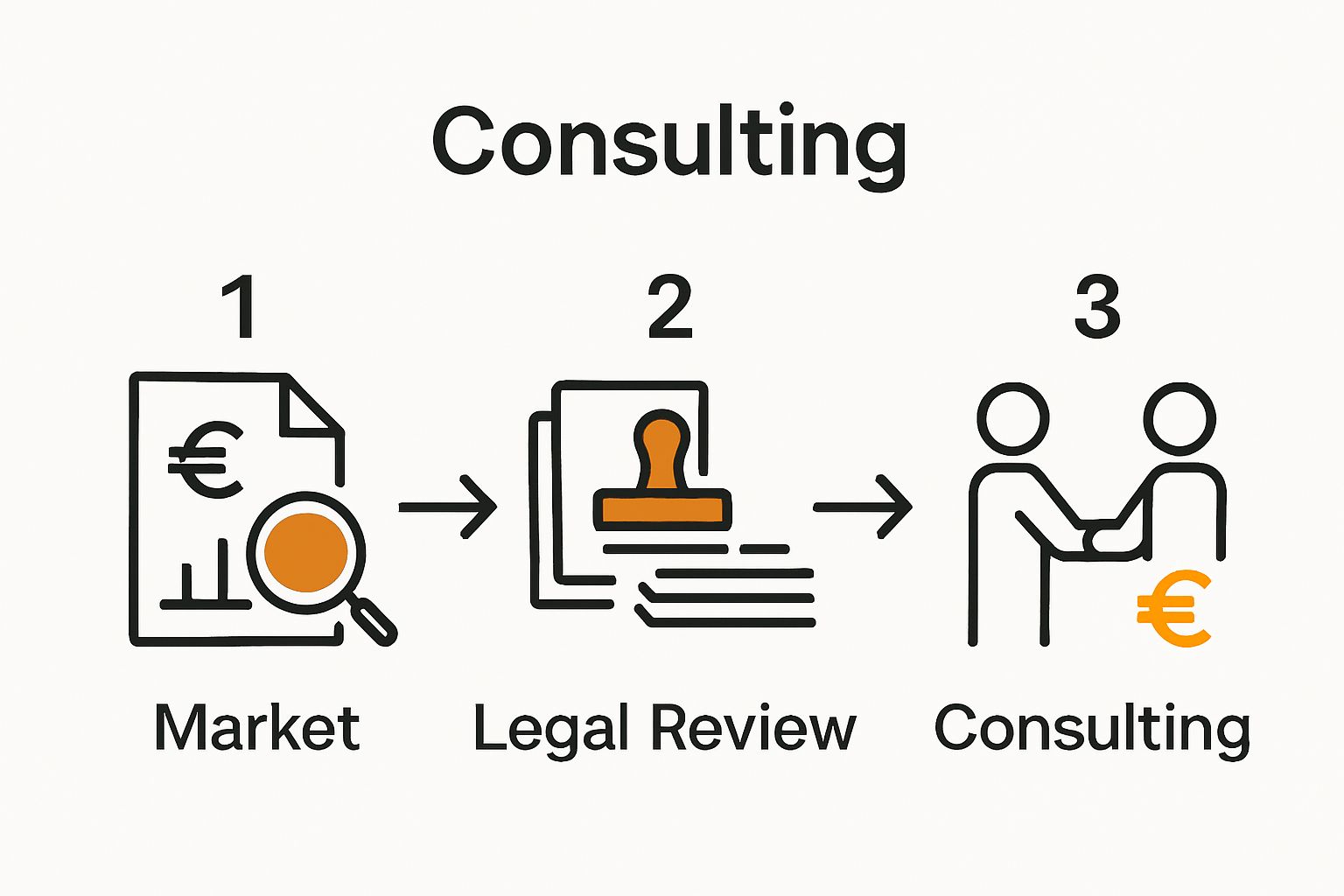 Consulting

1

€

Market

2

Legal Review

3

€

Consulting