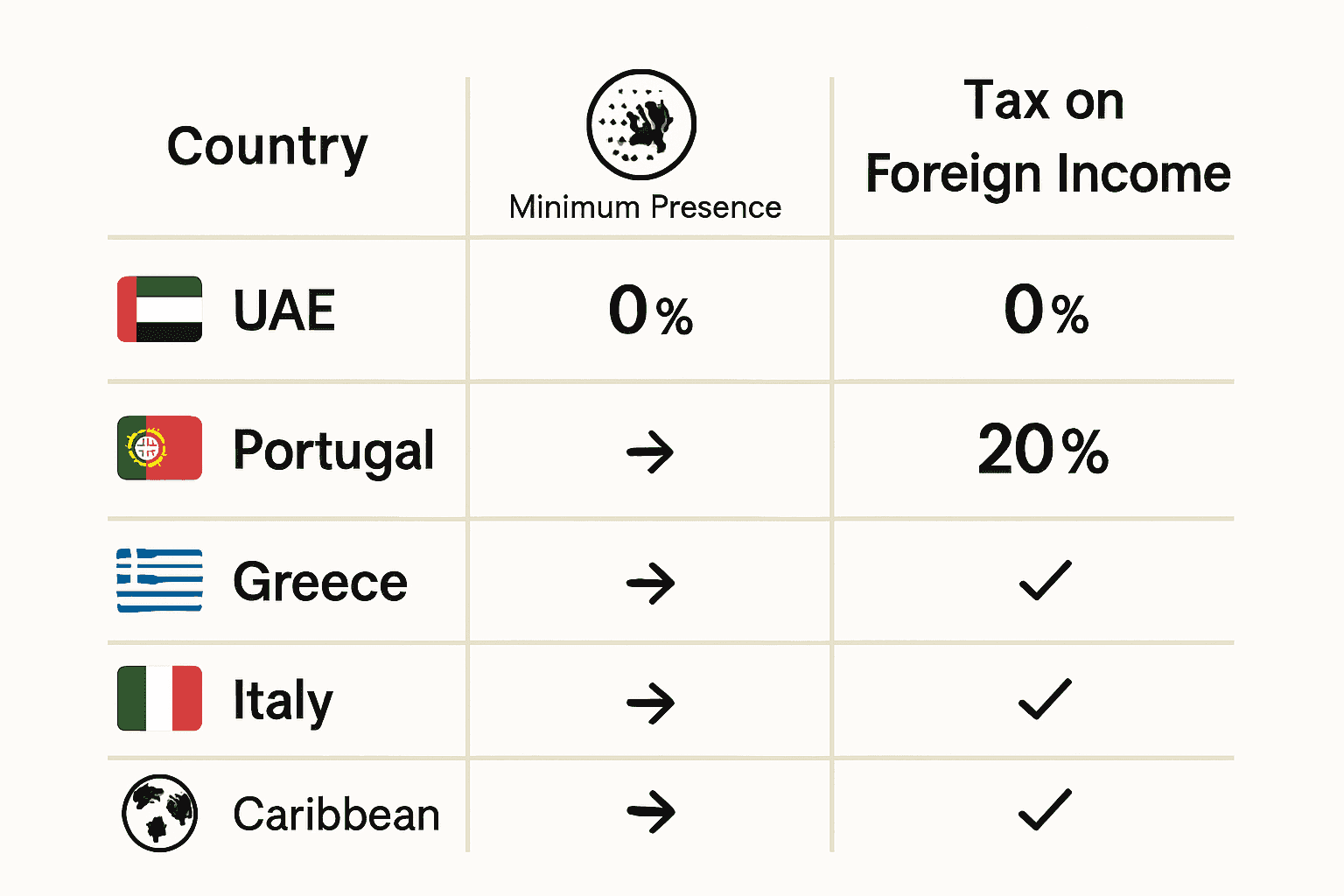 | Country | Minimum Presence | Tax on Foreign Income |
|---|---|---|
| UAE | 0% | 0% |
| Portugal | → | 20% |
| Greece | → | ✓ |
| Italy | → | ✓ |
| Caribbean | → | ✓ |