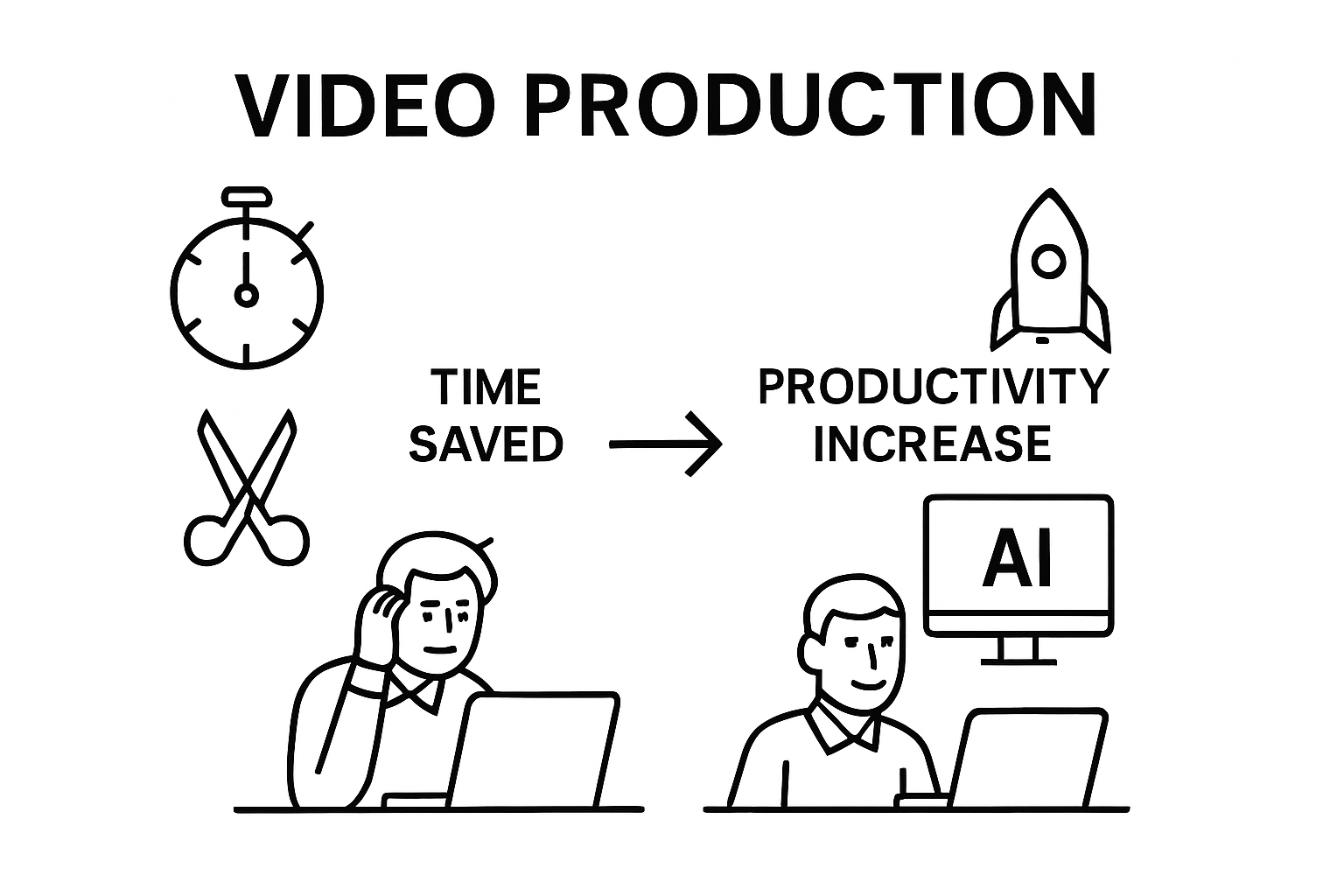 VIDEO PRODUCTION

TIME SAVED

PRODUCTIVITY INCREASE

AI