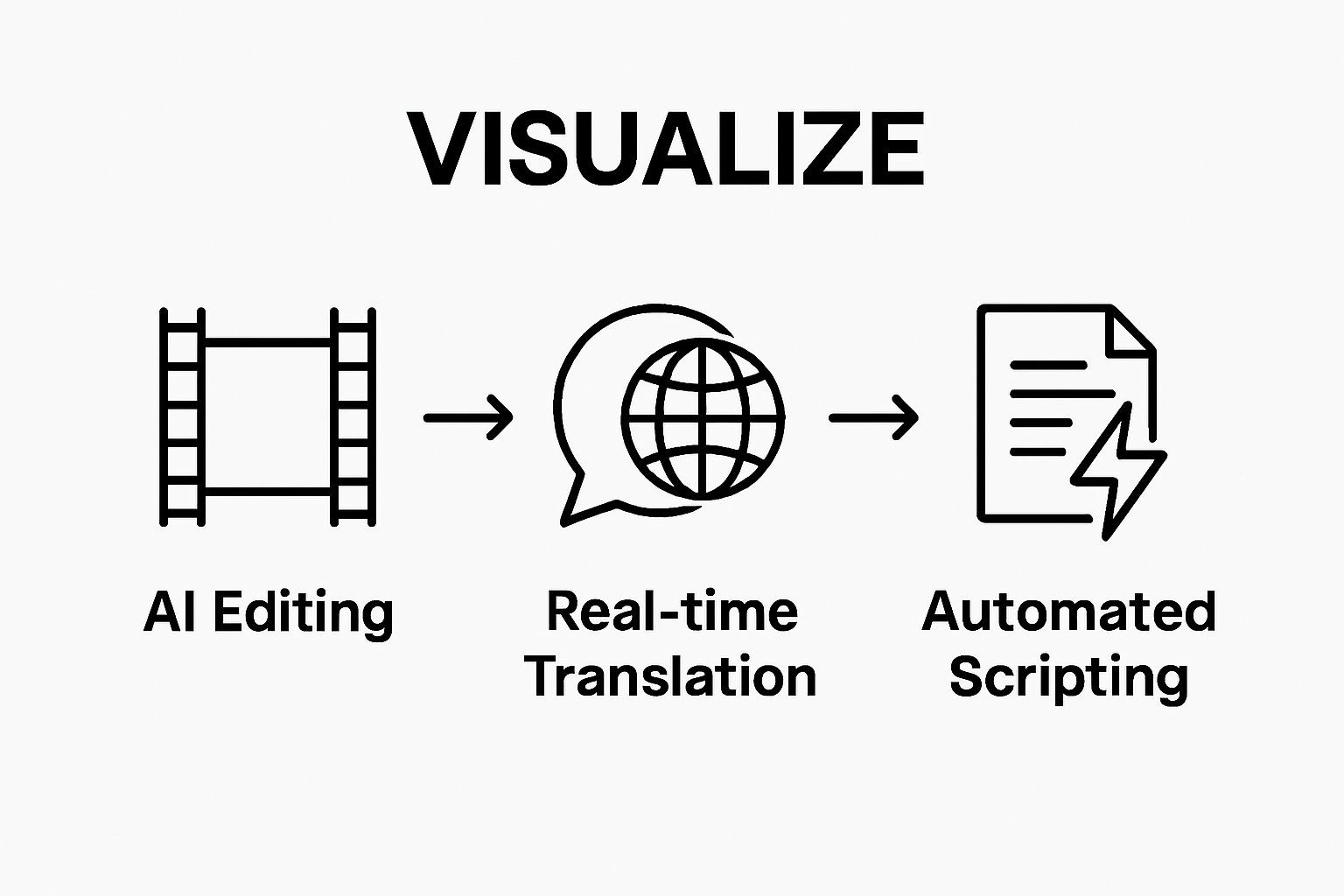 VISUALIZE

AI Editing

Real-time Translation

Automated Scripting