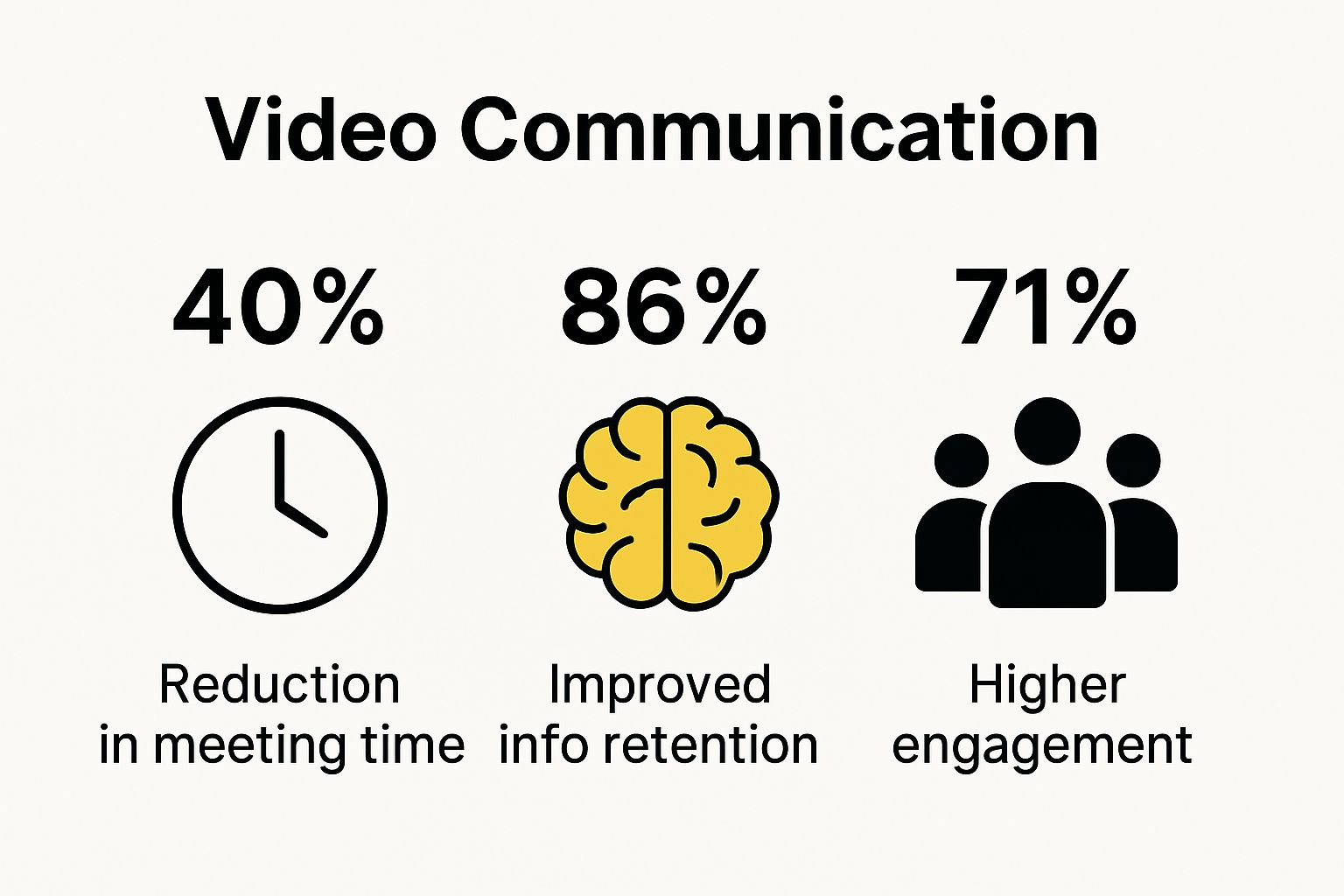 Video Communication

40%

Reduction in meeting time

86%

Improved info retention

71%

Higher engagement