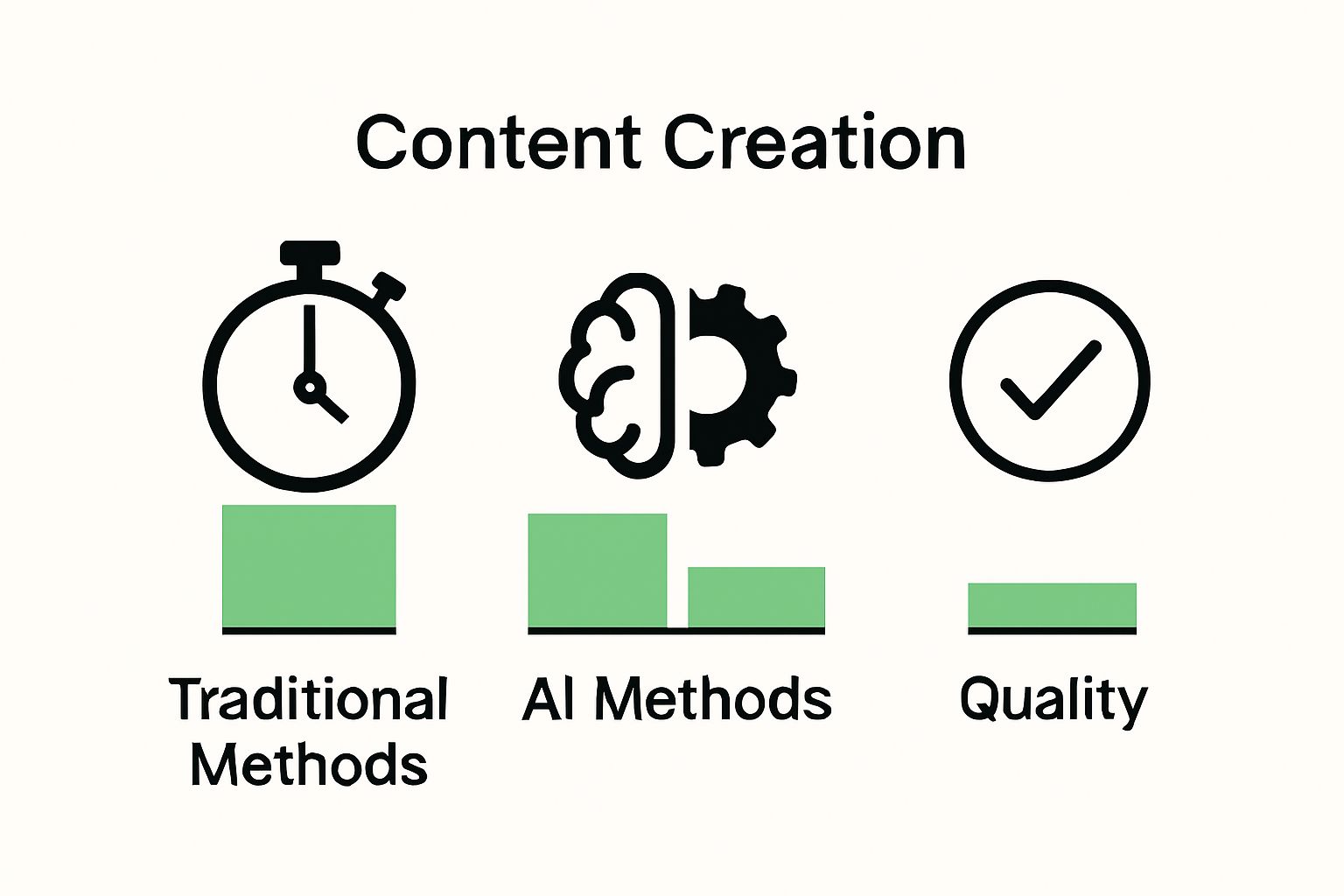 Content Creation

Traditional Methods

AI Methods

Quality