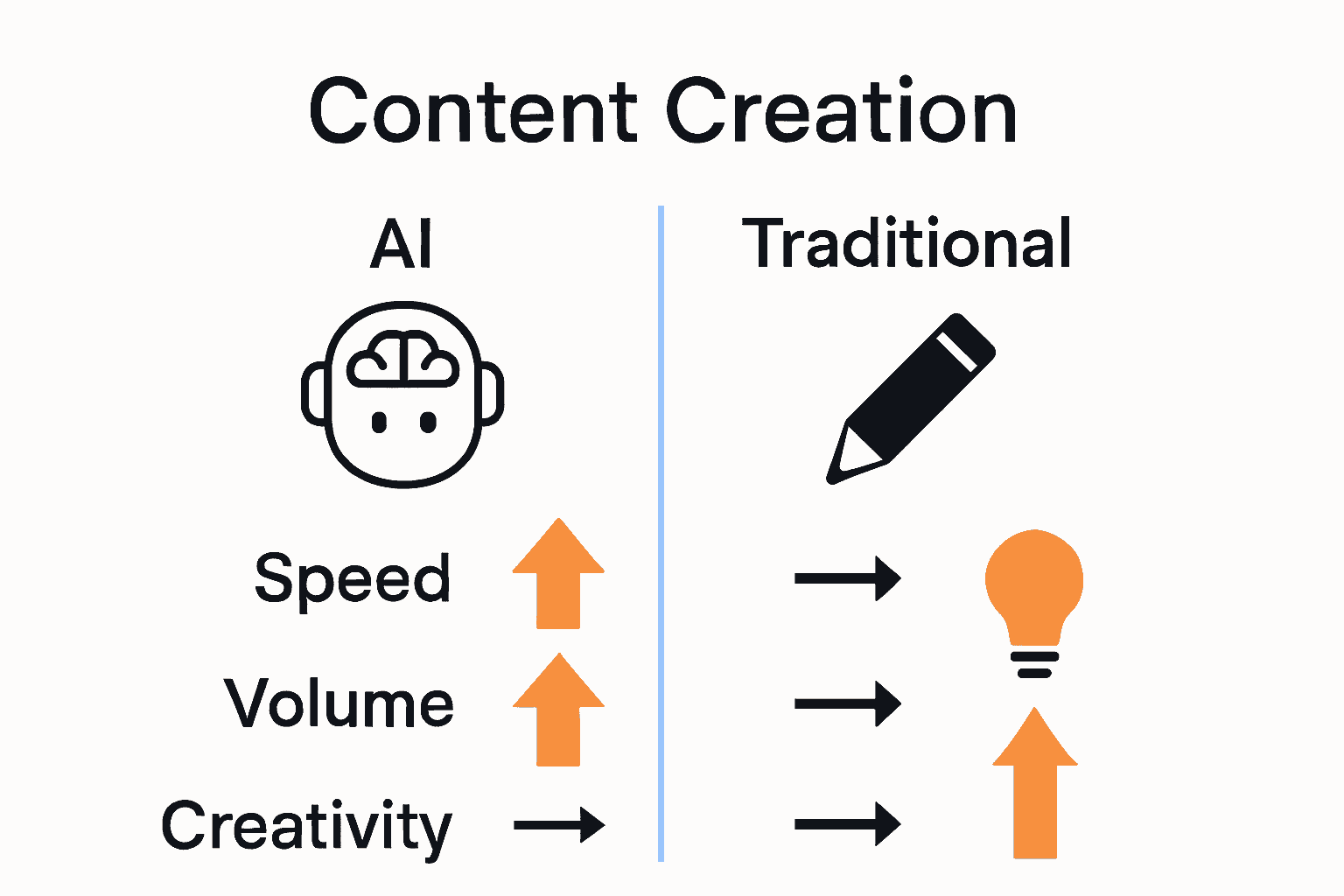 Content Creation

AI

Traditional

Speed

Volume

Creativity