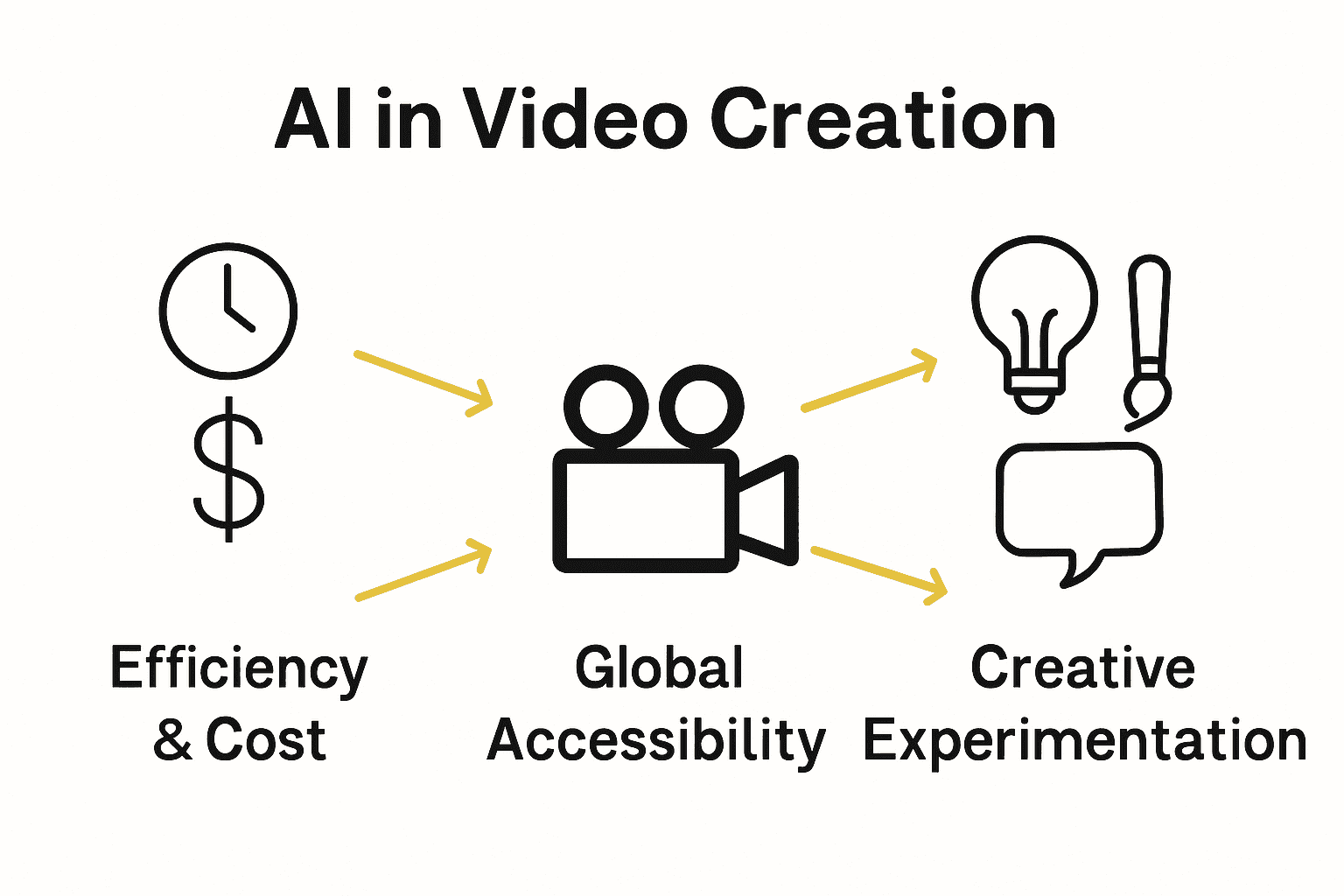 AI in Video Creation

Efficiency & Cost

Global Accessibility

Creative Experimentation