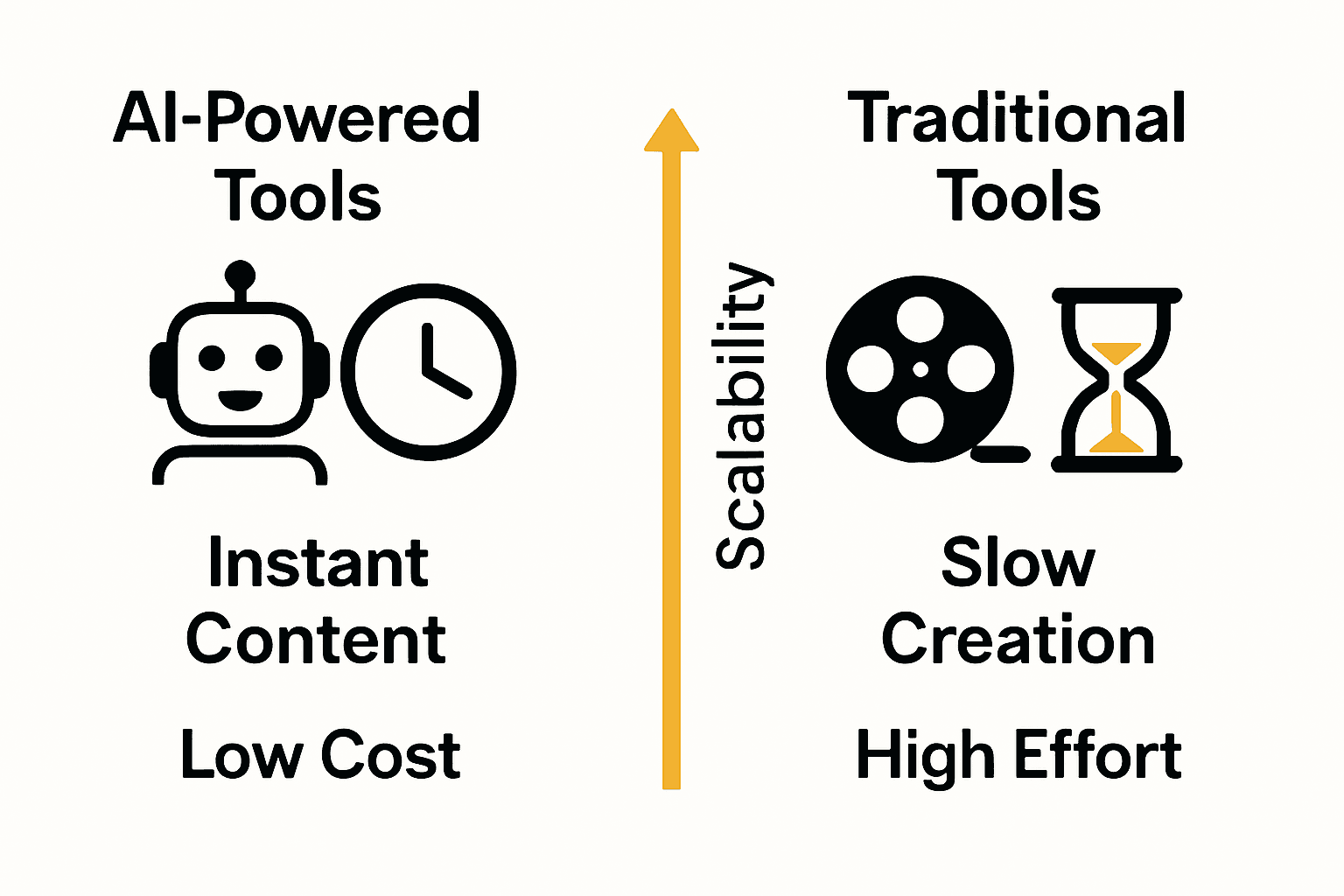 AI-Powered Tools

Instant Content

Low Cost

Scalability

Traditional Tools

Slow Creation

High Effort