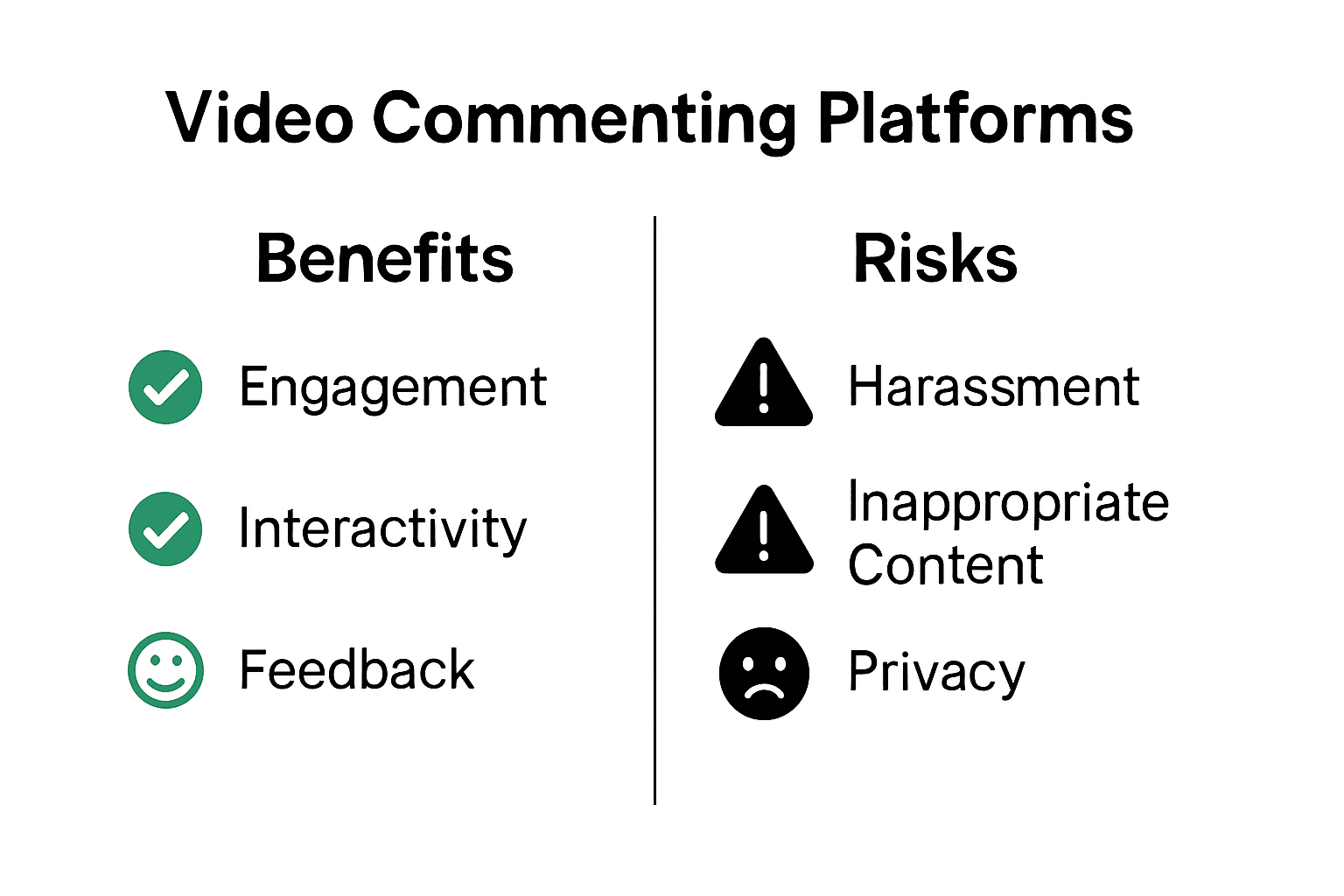 Video Commenting Platforms

Benefits

Engagement

Interactivity

Feedback

Risks

Harassment

Inappropriate Content

Privacy