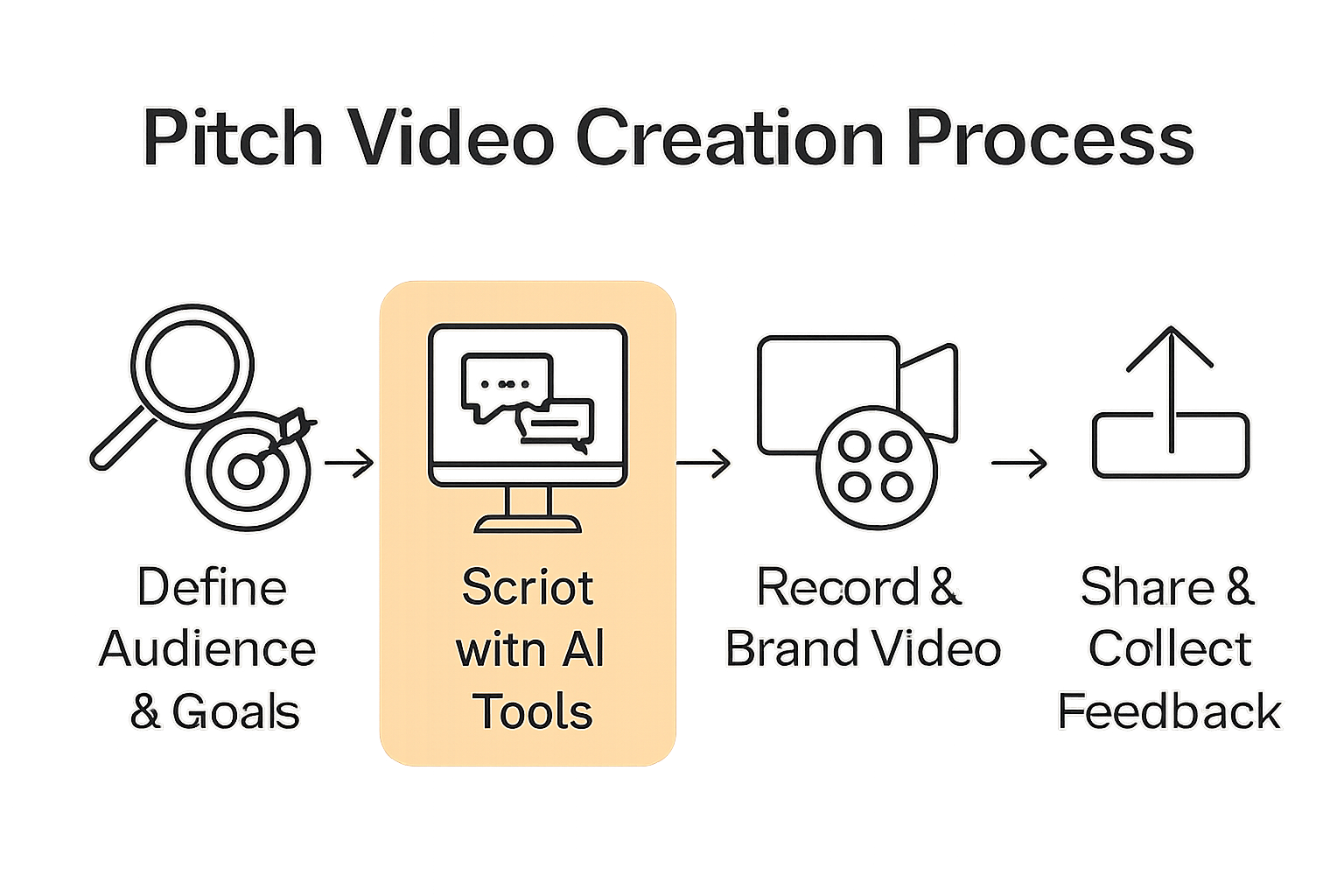 Pitch Video Creation Process

Define Audience & Goals

Scriot witn AI Tools

Record & Brand Video

Share & Collect Feedback