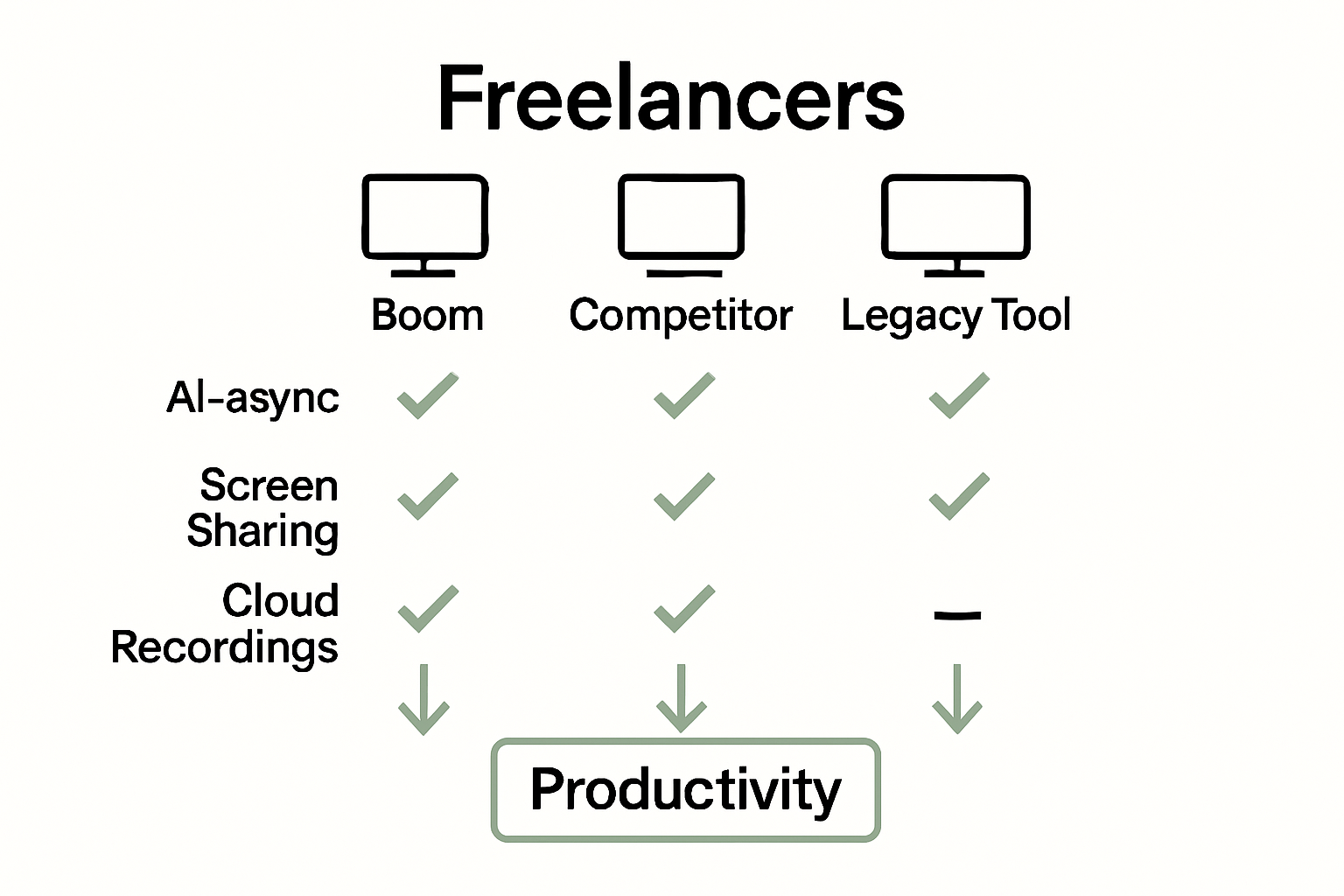 Freelancers

| | Boom | Competitor | Legacy Tool |
|---|---|---|---|
| AI-async | ✓ | ✓ | ✓ |
| Screen Sharing | ✓ | ✓ | ✓ |
| Cloud Recordings | ✓ | ✓ | – |

Productivity