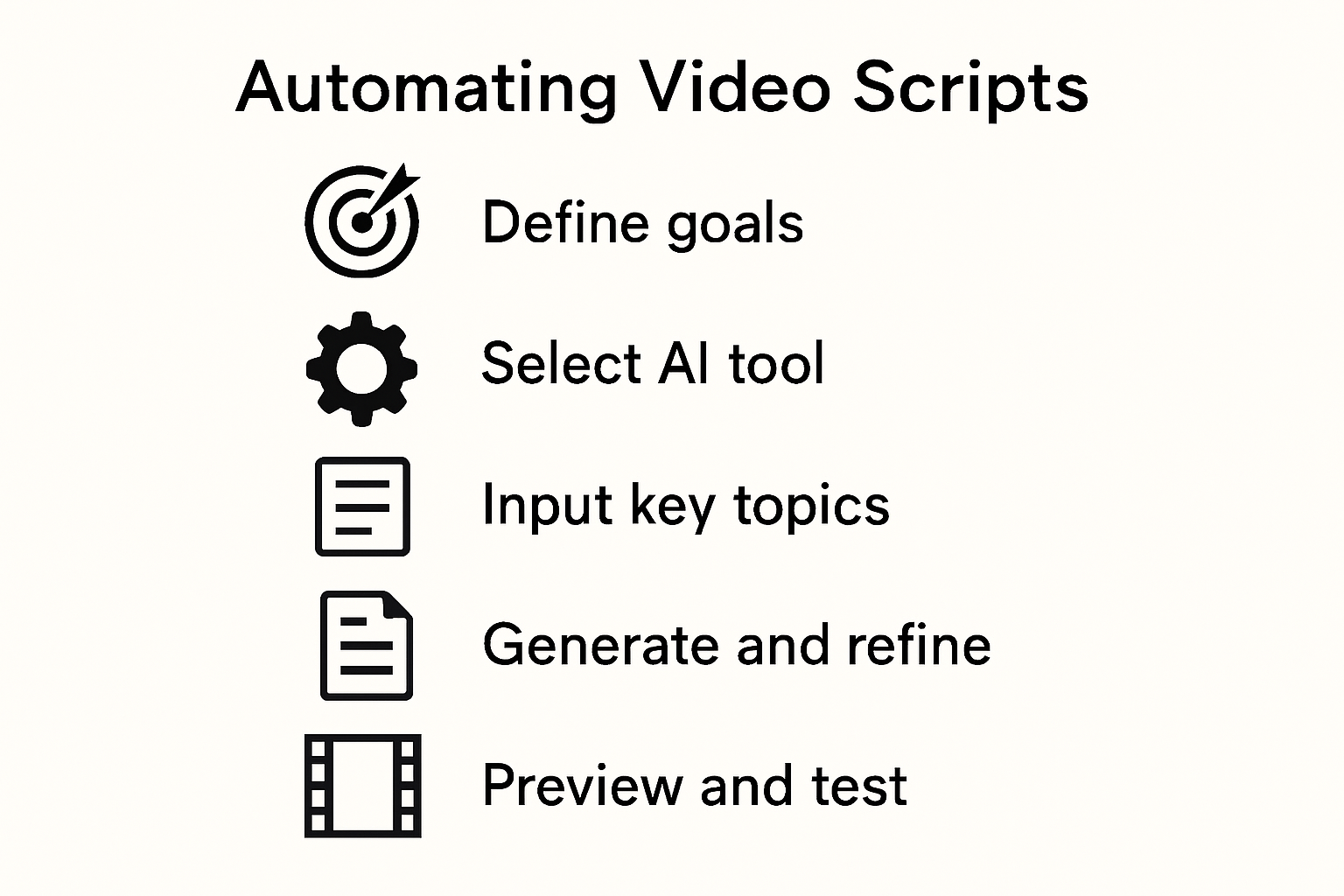 Automating Video Scripts

Define goals

Select AI tool

Input key topics

Generate and refine

Preview and test