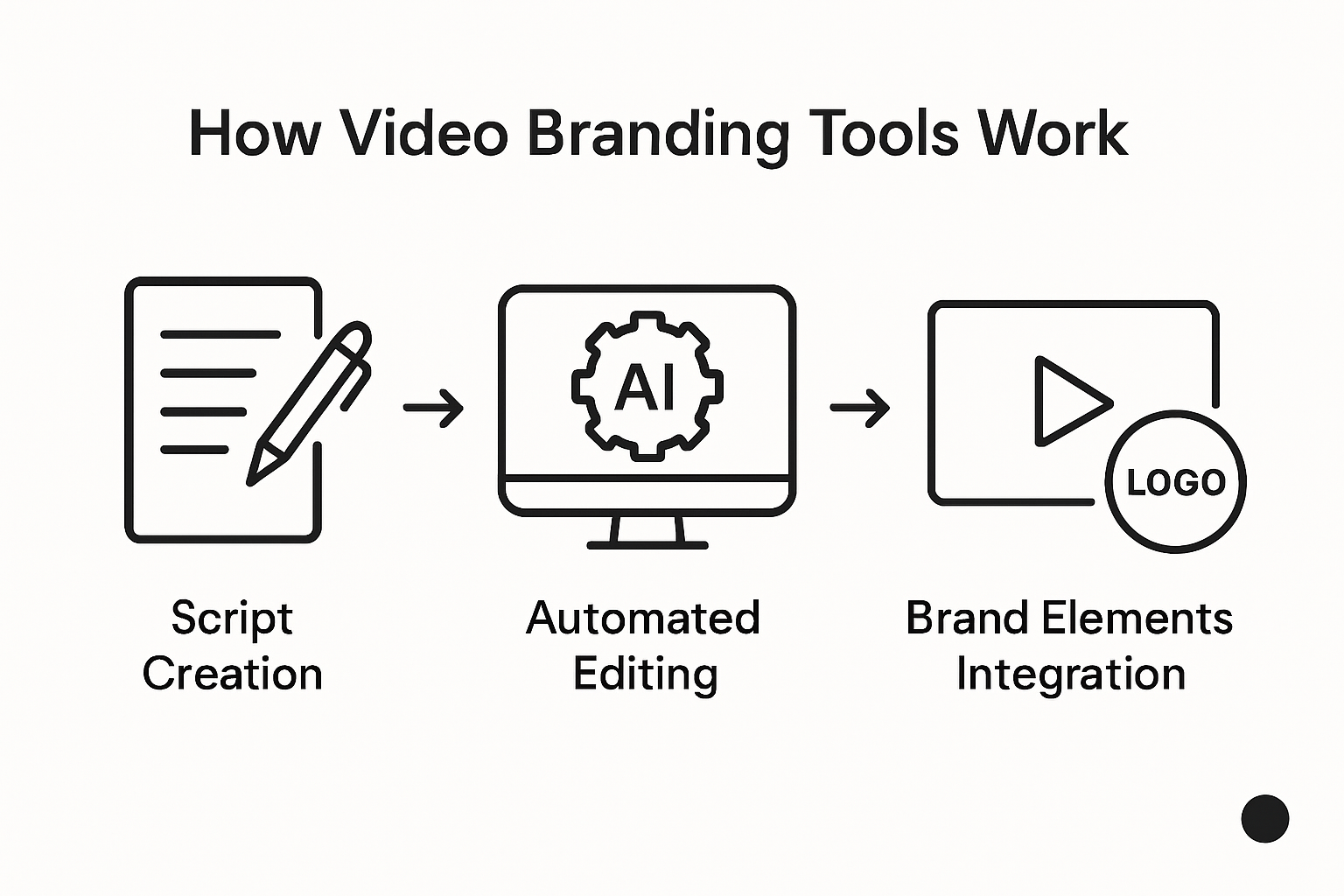 How Video Branding Tools Work

AI

LOGO

Script Creation

Automated Editing

Brand Elements Integration