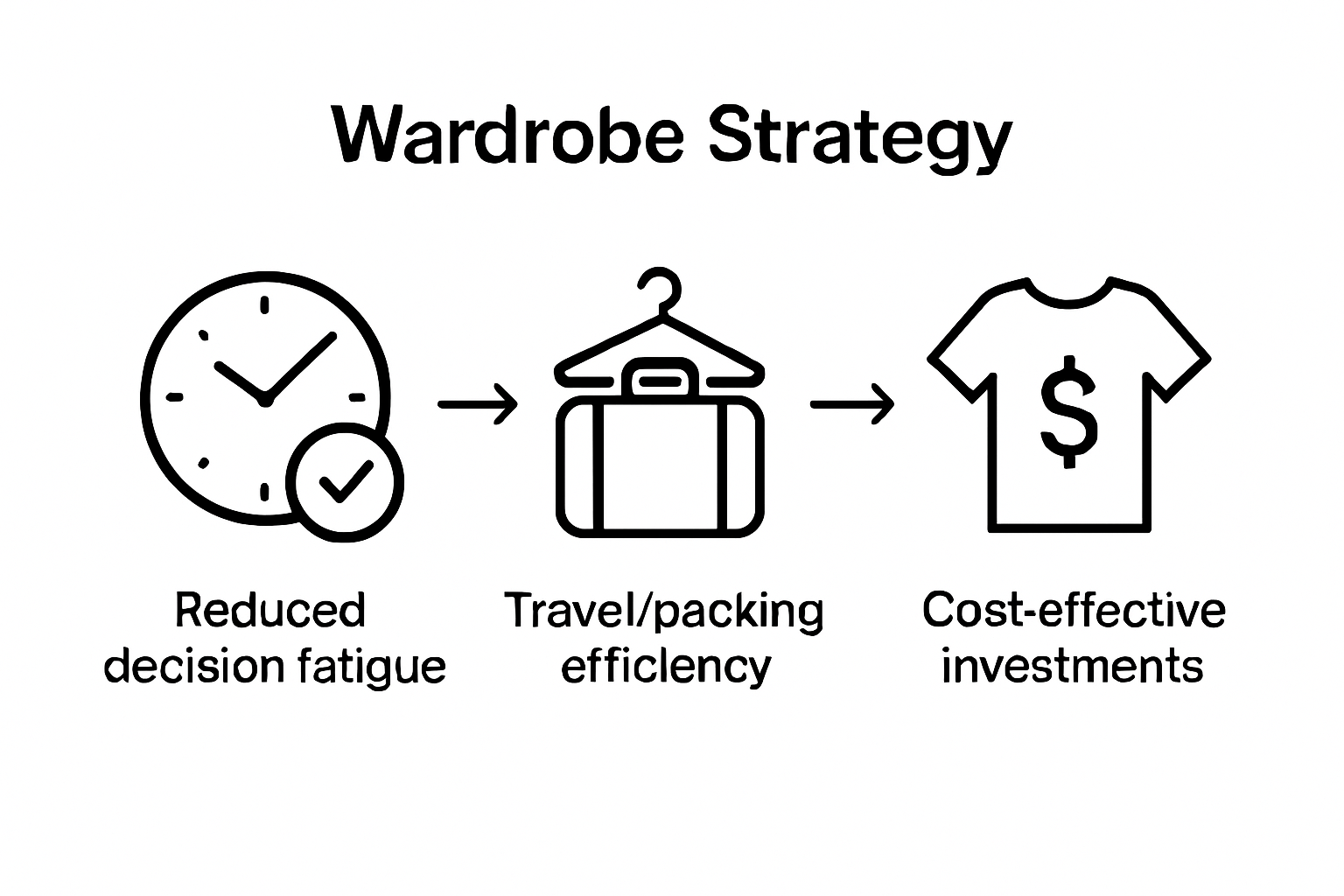 Wardrobe Strategy

$

Reduced decision fatigue

Travel/packing efficiency

Cost-effective investments