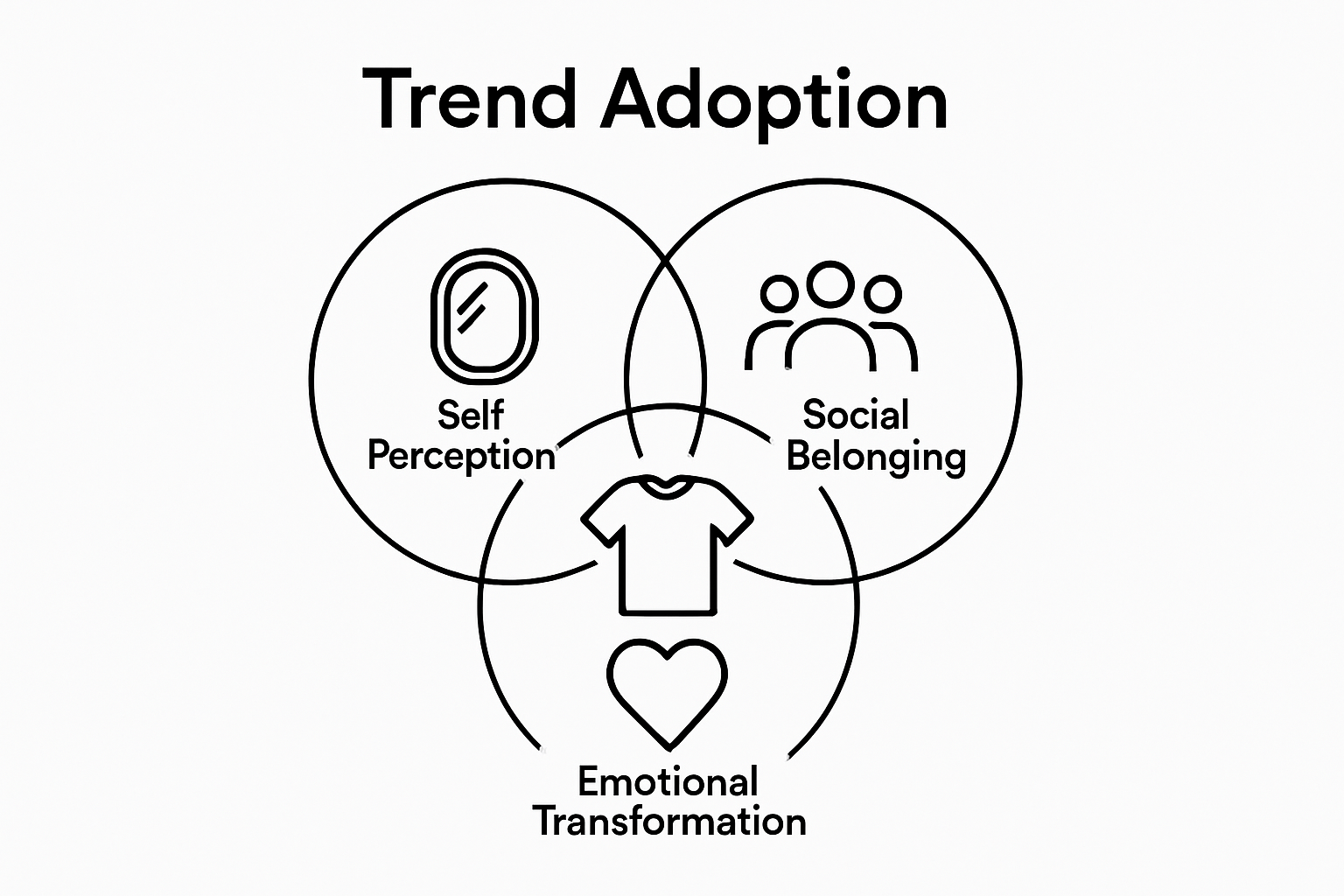 Trend Adoption

Self Perception

Social Belonging

Emotional Transformation