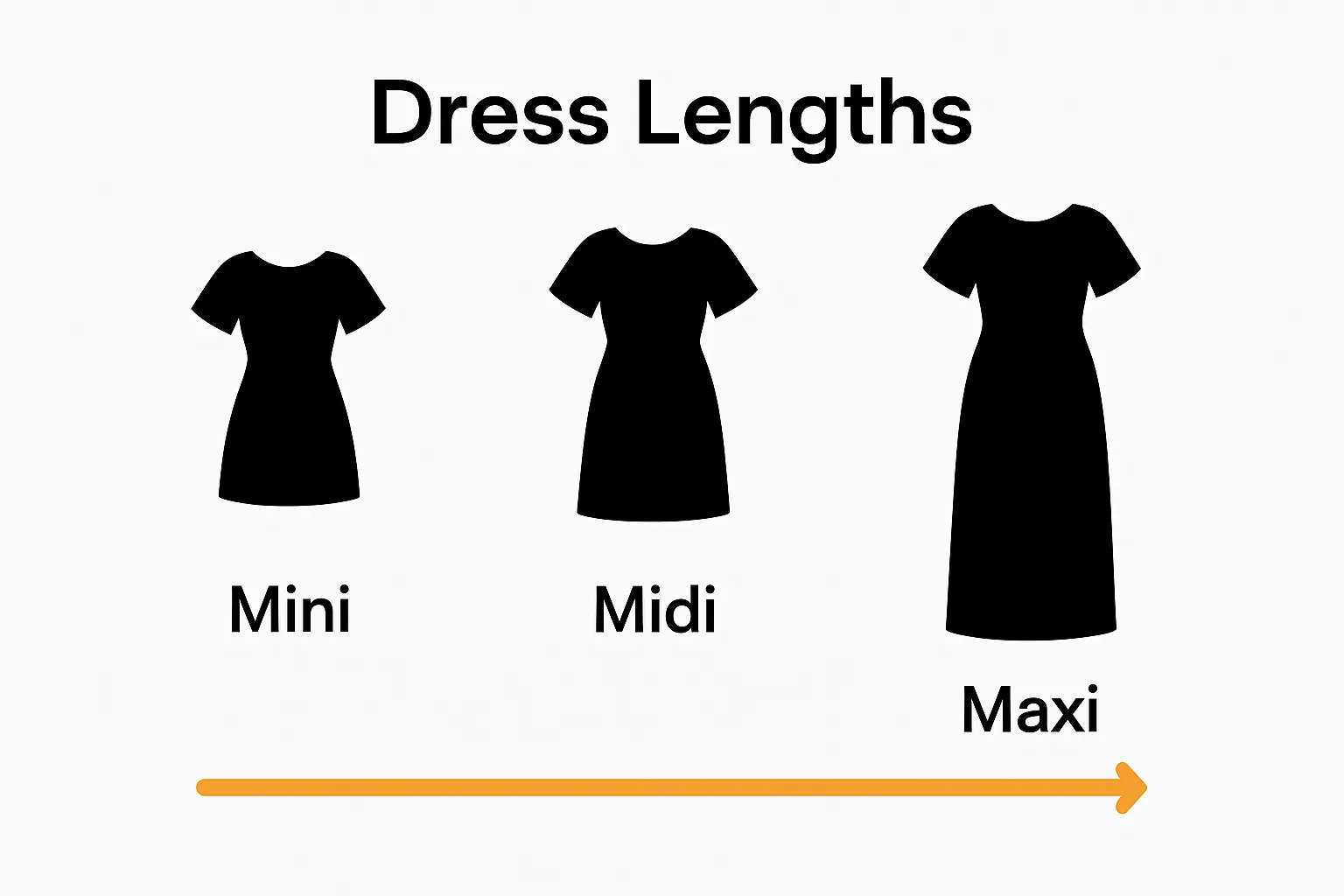 Dress Lengths

Mini

Midi

Maxi