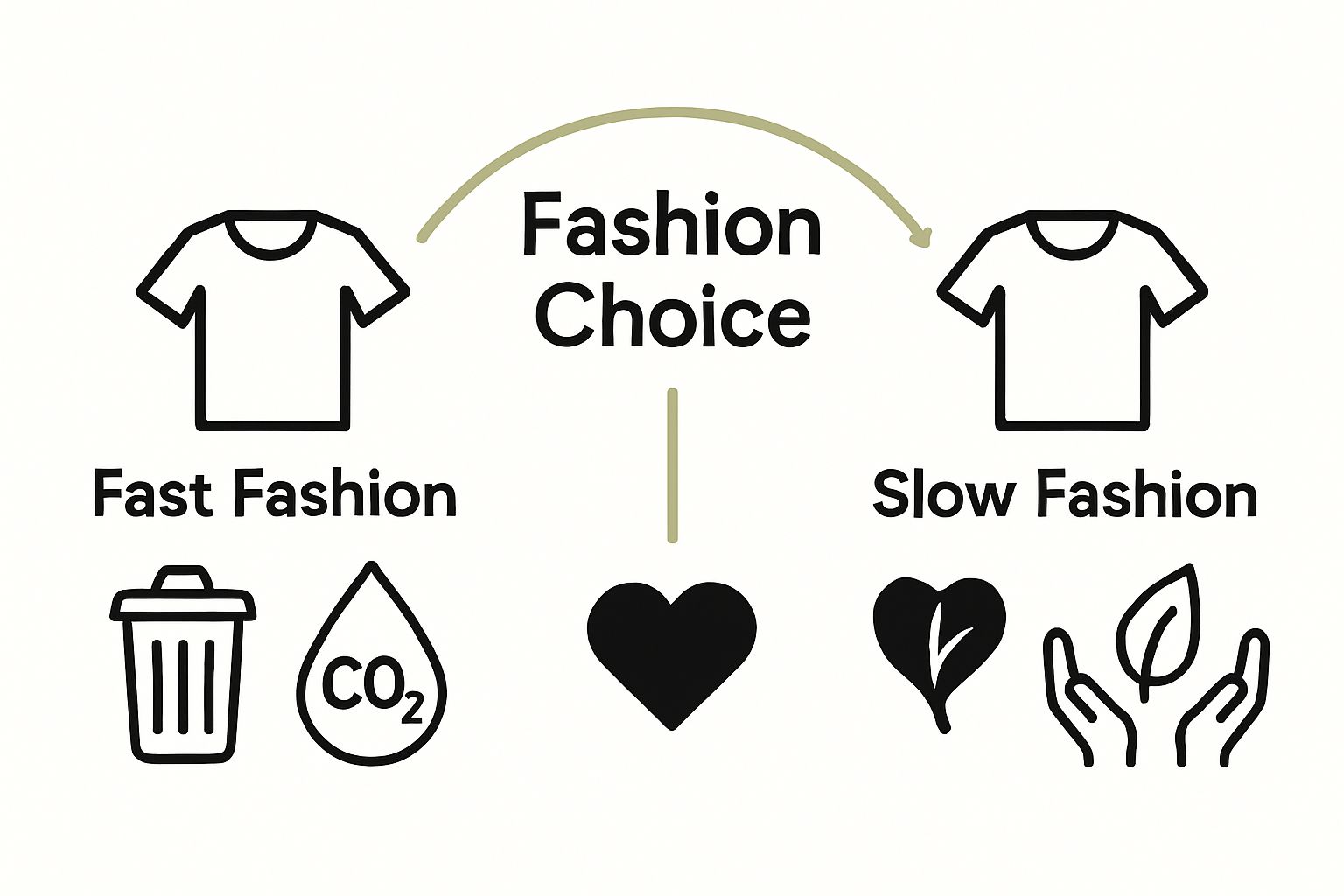 Fashion Choice

Fast Fashion

Slow Fashion

$CO_2$